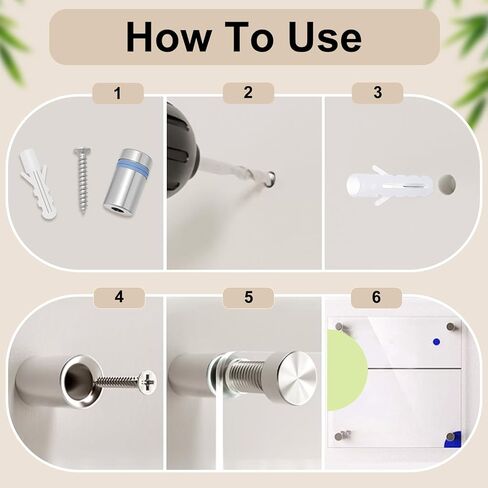 How To Use

1

2

3

4

5

6