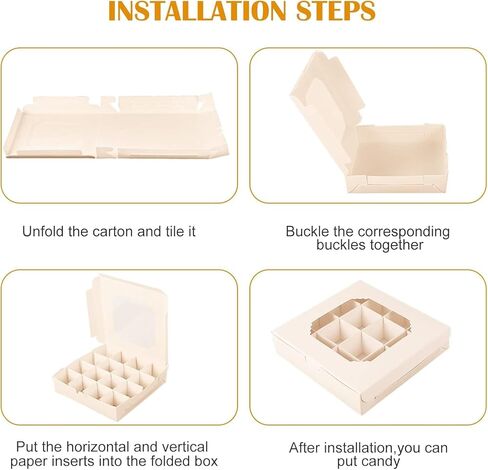 INSTALLATION STEPS

Unfold the carton and tile it

Buckle the corresponding buckles together

Put the horizontal and vertical paper inserts into the folded box

After installation,you can put candy