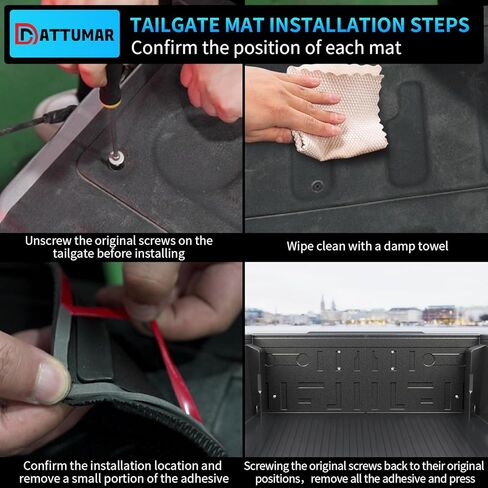 DATTUMAR

TAILGATE MAT INSTALLATION STEPS
Confirm the position of each mat

Unscrew the original screws on the tailgate before installing

Wipe clean with a damp towel

Confirm the installation location and remove a small portion of the adhesive

Screwing the original screws back to their original positions, remove all the adhesive and press