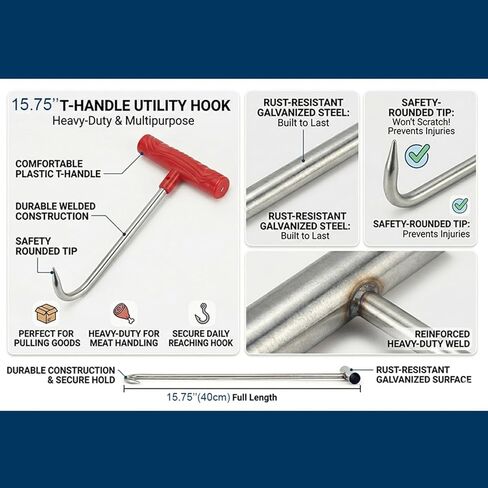 15.75'' T-HANDLE UTILITY HOOK
Heavy-Duty & Multipurpose

COMFORTABLE PLASTIC T-HANDLE

DURABLE WELDED CONSTRUCTION

SAFETY ROUNDED TIP

PERFECT FOR PULLING GOODS

HEAVY-DUTY FOR MEAT HANDLING

SECURE DAILY REACHING HOOK

RUST-RESISTANT GALVANIZED STEEL:
Built to Last

RUST-RESISTANT GALVANIZED STEEL:
Built to Last

SAFETY-ROUNDED TIP:
Won't Scratch!
Prevents Injuries

SAFETY-ROUNDED TIP:
Prevents Injuries

REINFORCED HEAVY-DUTY WELD

DURABLE CONSTRUCTION & SECURE HOLD

RUST-RESISTANT GALVANIZED SURFACE

15.75''(40cm) Full Length