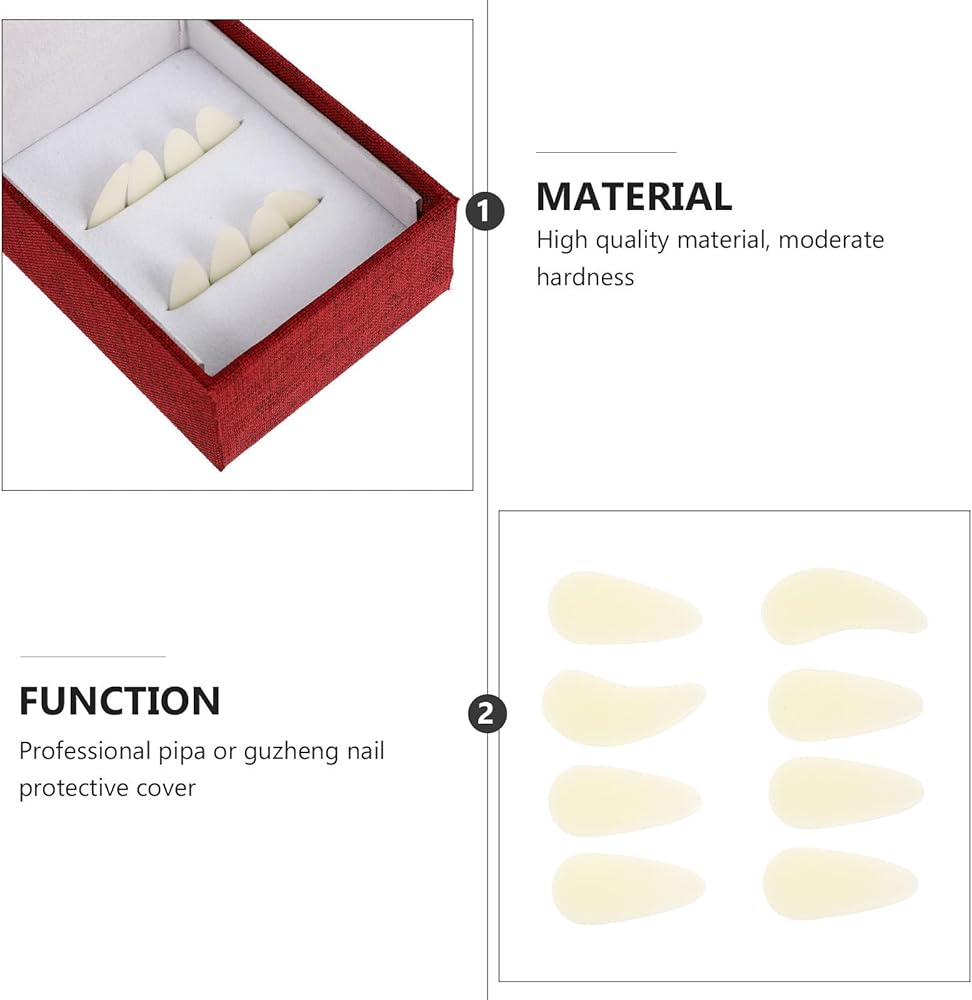 1

MATERIAL

High quality material, moderate hardness

FUNCTION

Professional pipa or guzheng nail protective cover

2