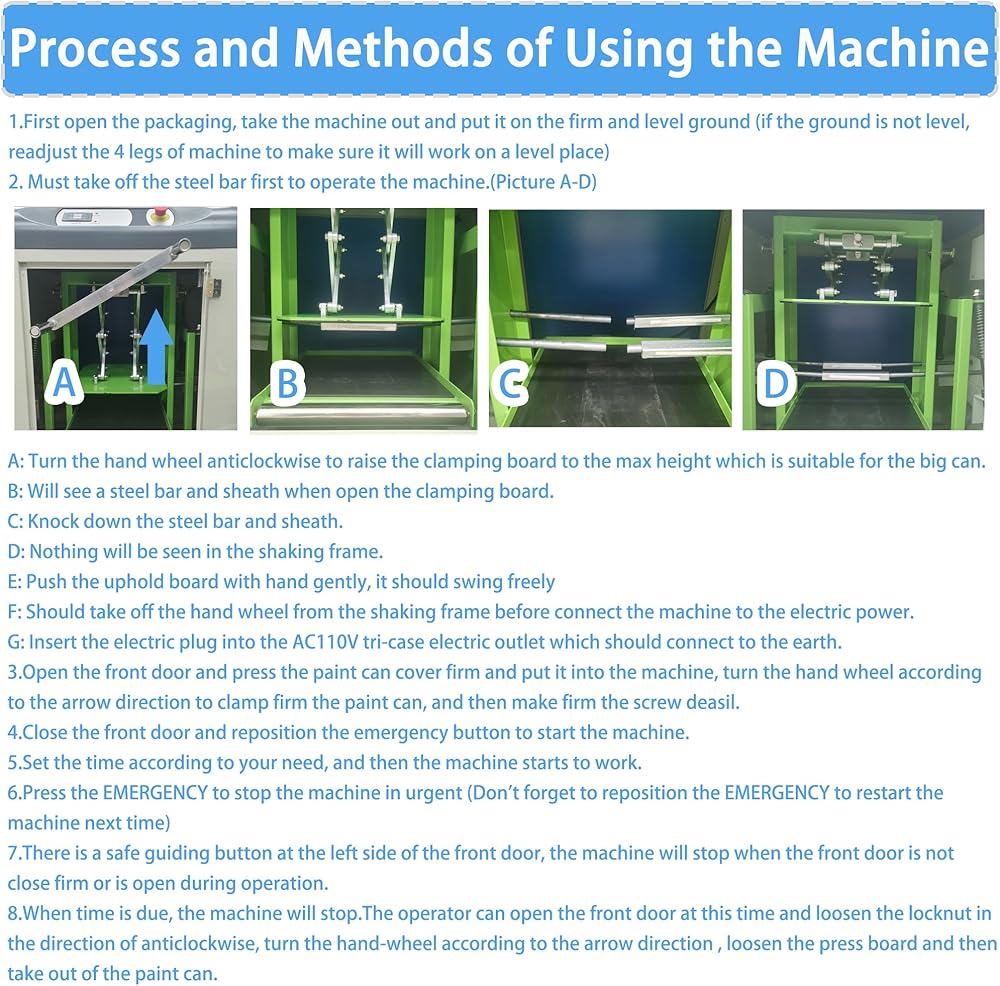 Process and Methods of Using the Machine

1.First open the packaging, take the machine out and put it on the firm and level ground (if the ground is not level, readjust the 4 legs of machine to make sure it will work on a level place)
2. Must take off the steel bar first to operate the machine.(Picture A-D)

A

B

C

D

A: Turn the hand wheel anticlockwise to raise the clamping board to the max height which is suitable for the big can.
B: Will see a steel bar and sheath when open the clamping board.
C: Knock down the steel bar and sheath.
D: Nothing will be seen in the shaking frame.
E: Push the uphold board with hand gently, it should swing freely
F: Should take off the hand wheel from the shaking frame before connect the machine to the electric power.
G: Insert the electric plug into the AC110V tri-case electric outlet which should connect to the earth.
3.Open the front door and press the paint can cover firm and put it into the machine, turn the hand wheel according to the arrow direction to clamp firm the paint can, and then make firm the screw deasil.
4.Close the front door and reposition the emergency button to start the machine.
5.Set the time according to your need, and then the machine starts to work.
6.Press the EMERGENCY to stop the machine in urgent (Don't forget to reposition the EMERGENCY to restart the machine next time)
7.There is a safe guiding button at the left side of the front door, the machine will stop when the front door is not close firm or is open during operation.
8.When time is due, the machine will stop.The operator can open the front door at this time and loosen the locknut in the direction of anticlockwise, turn the hand-wheel according to the arrow direction , loosen the press board and then take out of the paint can.