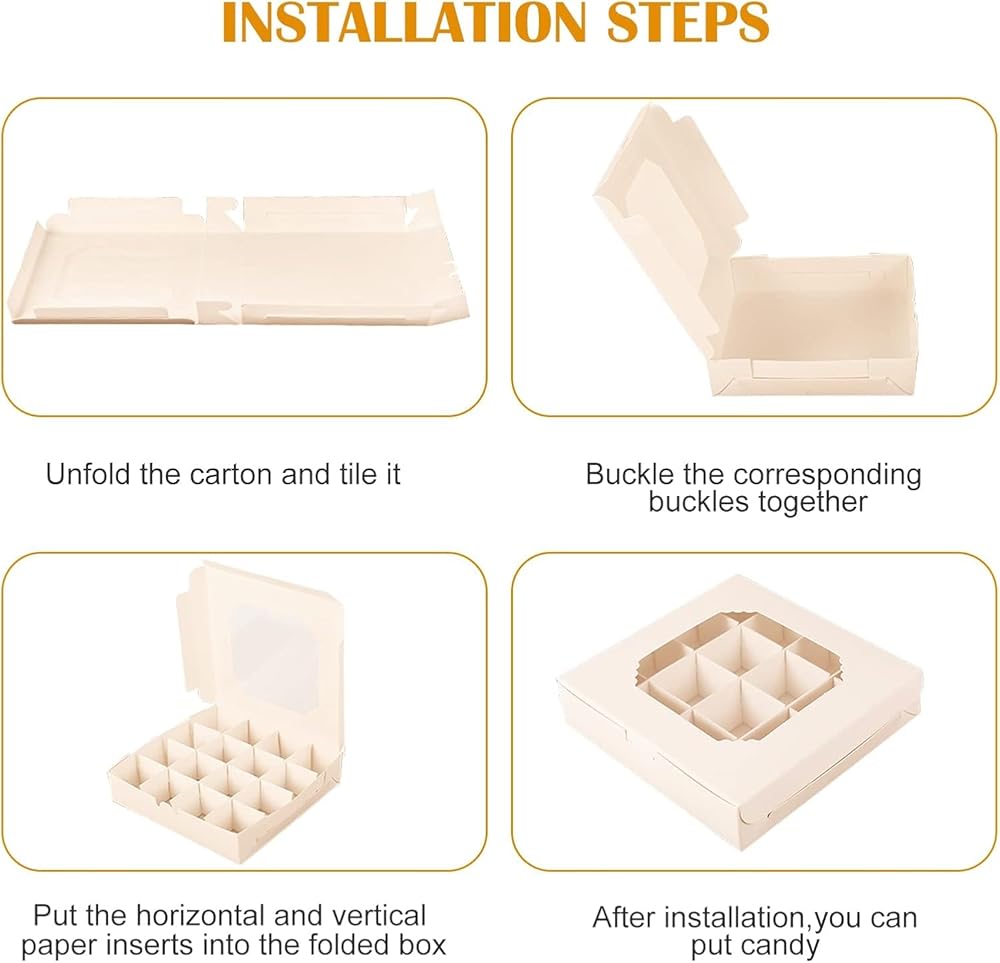 INSTALLATION STEPS

Unfold the carton and tile it

Buckle the corresponding buckles together

Put the horizontal and vertical paper inserts into the folded box

After installation,you can put candy