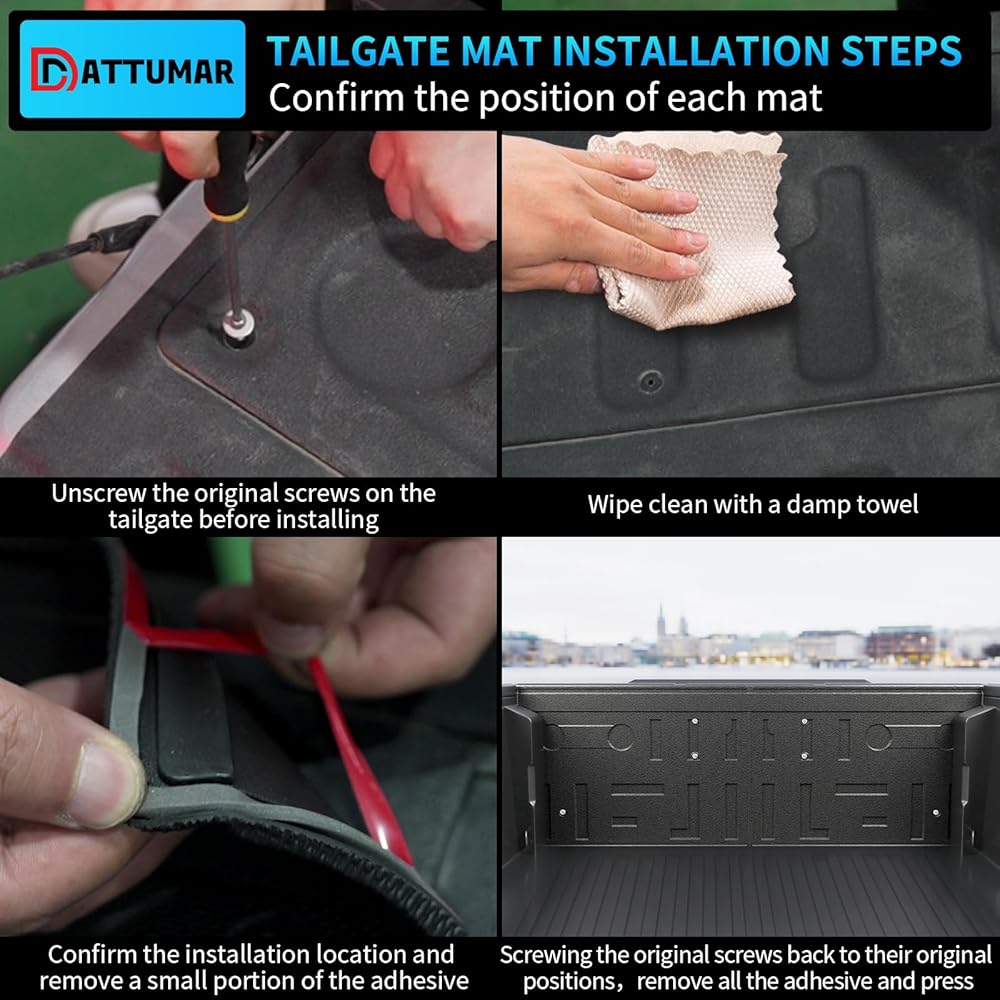 DATTUMAR

TAILGATE MAT INSTALLATION STEPS
Confirm the position of each mat

Unscrew the original screws on the tailgate before installing

Wipe clean with a damp towel

Confirm the installation location and remove a small portion of the adhesive

Screwing the original screws back to their original positions， remove all the adhesive and press