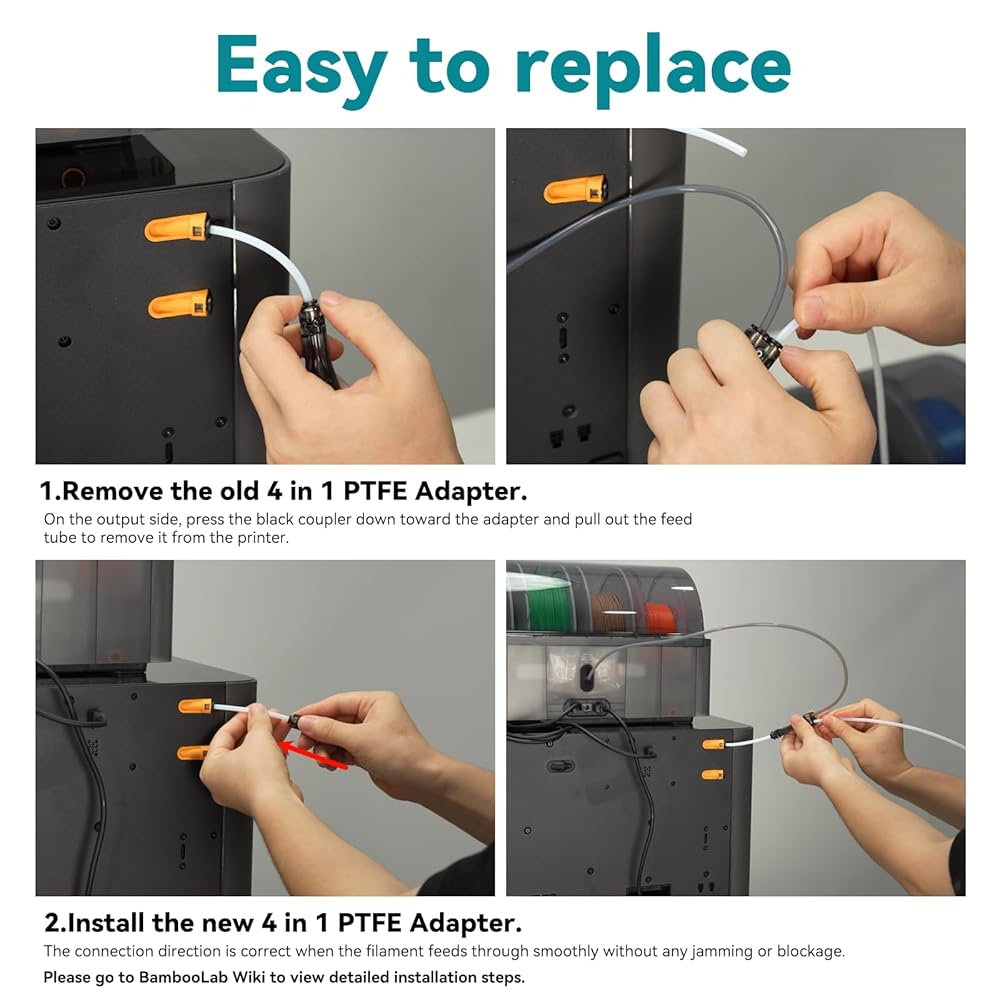 Easy to replace

1.Remove the old 4 in 1 PTFE Adapter.

On the output side, press the black coupler down toward the adapter and pull out the feed tube to remove it from the printer.

2.Install the new 4 in 1 PTFE Adapter.

The connection direction is correct when the filament feeds through smoothly without any jamming or blockage.

Please go to BambooLab Wiki to view detailed installation steps.