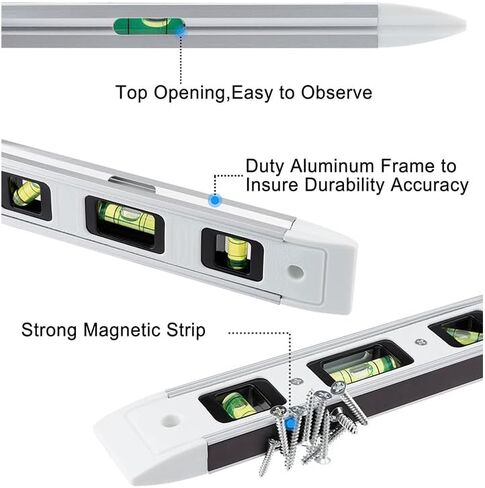 Top Opening,Easy to Observe

Duty Aluminum Frame to Insure Durability Accuracy

Strong Magnetic Strip