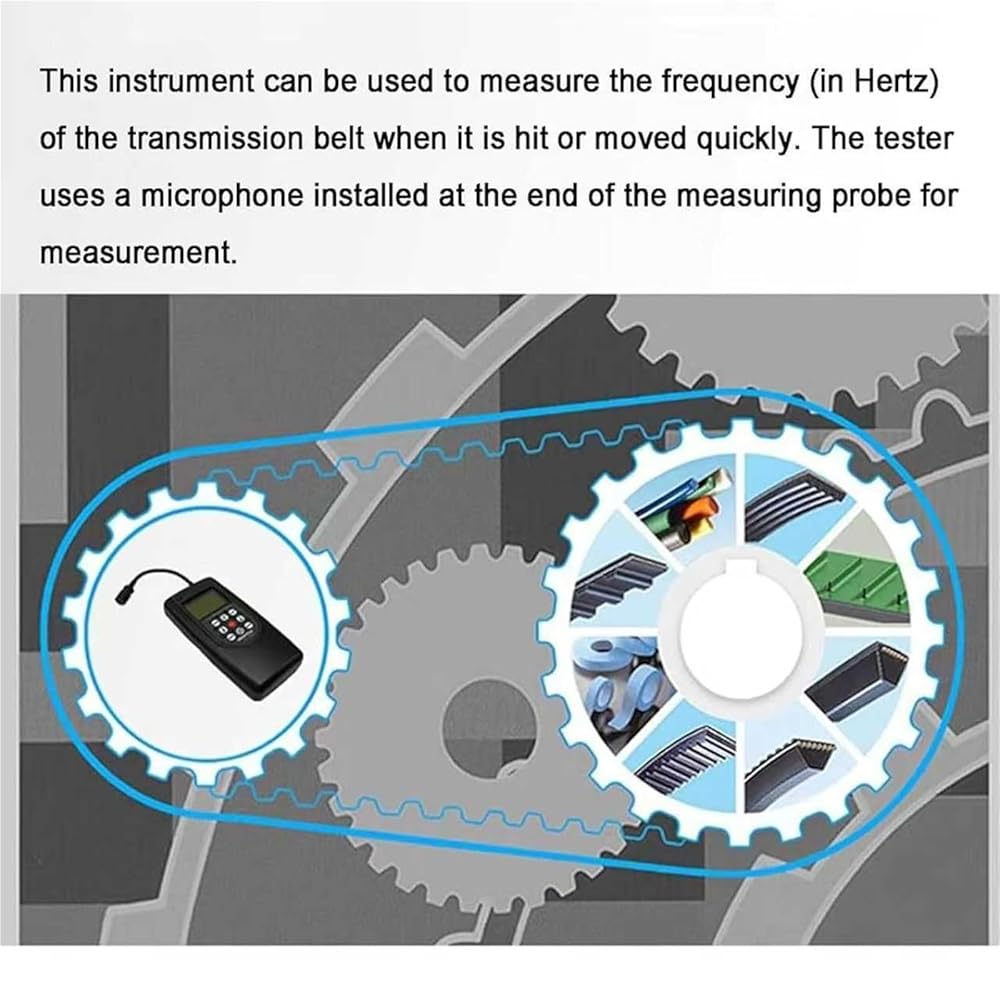 This instrument can be used to measure the frequency (in Hertz) of the transmission belt when it is hit or moved quickly. The tester uses a microphone installed at the end of the measuring probe for measurement.