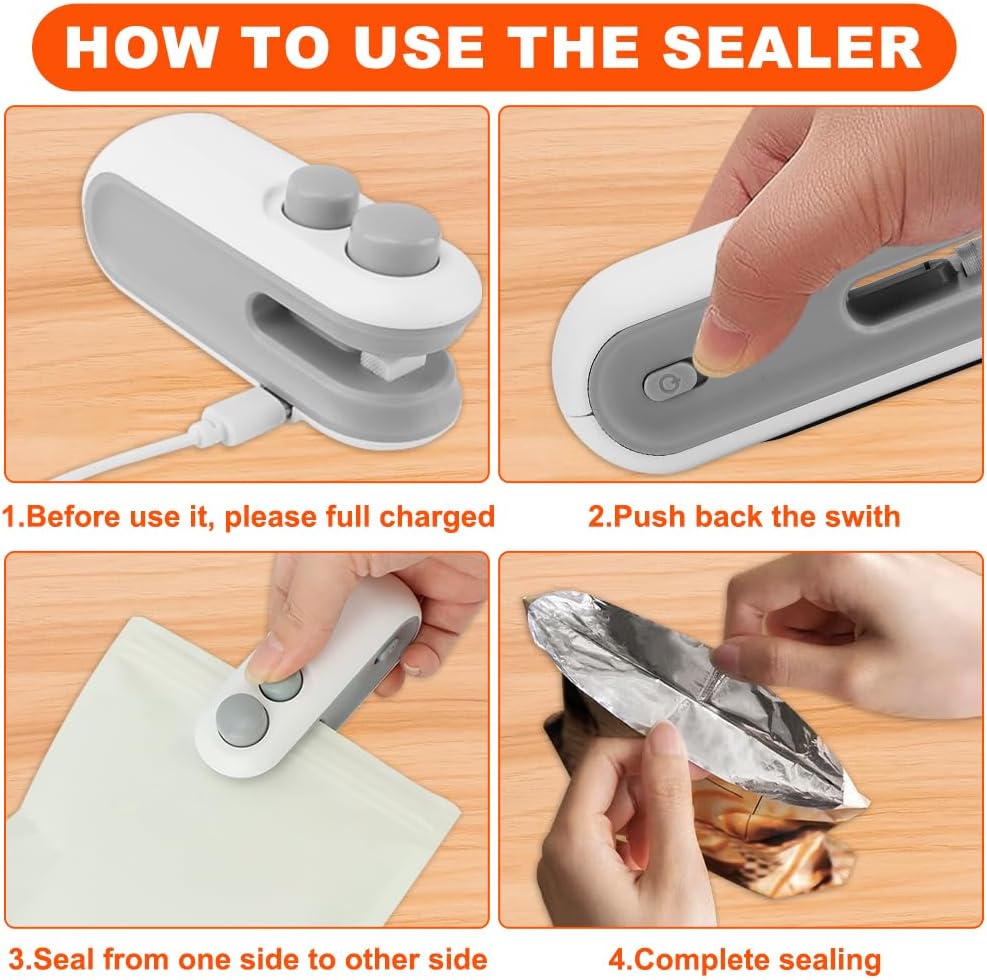 HOW TO USE THE SEALER

1.Before use it, please full charged

2.Push back the swith

3.Seal from one side to other side

4.Complete sealing