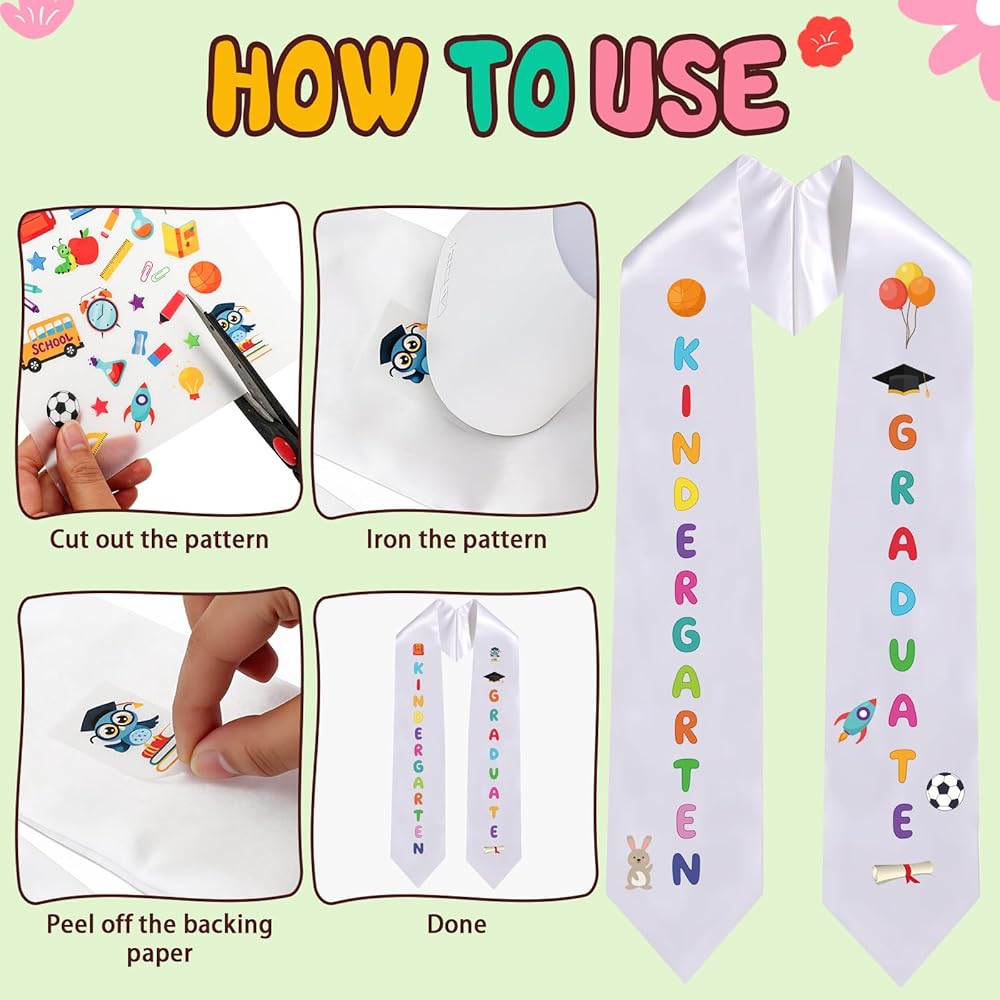 HOW TO USE

SCHOOL

Cut out the pattern

Iron the pattern

Peel off the backing paper

KINDERGARTEN
GRADUATE

Done

KINDERGARTEN

GRADUATE