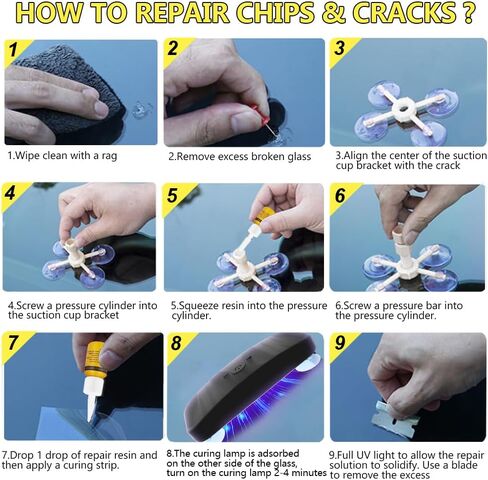 HOW TO REPAIR CHIPS & CRACKS ?

1

1.Wipe clean with a rag

2

2.Remove excess broken glass

3

3.Align the center of the suction cup bracket with the crack

4

4.Screw a pressure cylinder into the suction cup bracket

5

5.Squeeze resin into the pressure cylinder.

6

6.Screw a pressure bar into the pressure cylinder.

7

7.Drop 1 drop of repair resin and then apply a curing strip.

8

8.The curing lamp is adsorbed on the other side of the glass, turn on the curing lamp 2-4 minutes

9

9.Full UV light to allow the repair solution to solidify. Use a blade to remove the excess