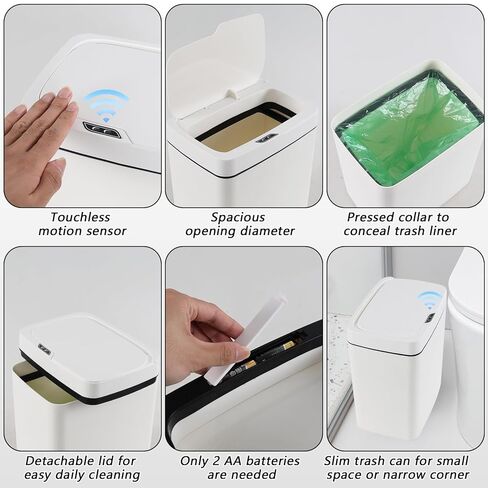 Touchless motion sensor

Spacious opening diameter

Pressed collar to conceal trash liner

Detachable lid for easy daily cleaning

Only 2 AA batteries are needed

Slim trash can for small space or narrow corner