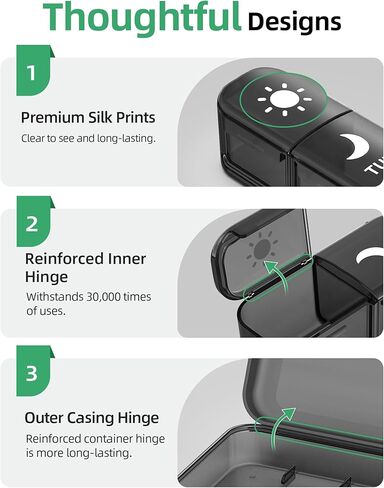 Thoughtful Designs

1

Premium Silk Prints

Clear to see and long-lasting.

TU

2

Reinforced Inner Hinge

Withstands 30,000 times of uses.

3

Outer Casing Hinge

Reinforced container hinge is more long-lasting.