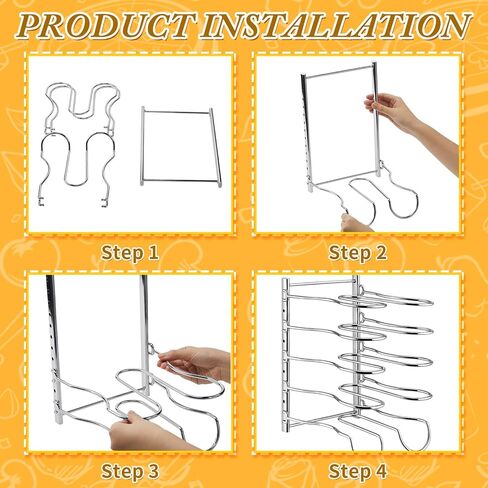 PRODUCT INSTALLATION

Step 1

Step 2

Step 3

Step 4