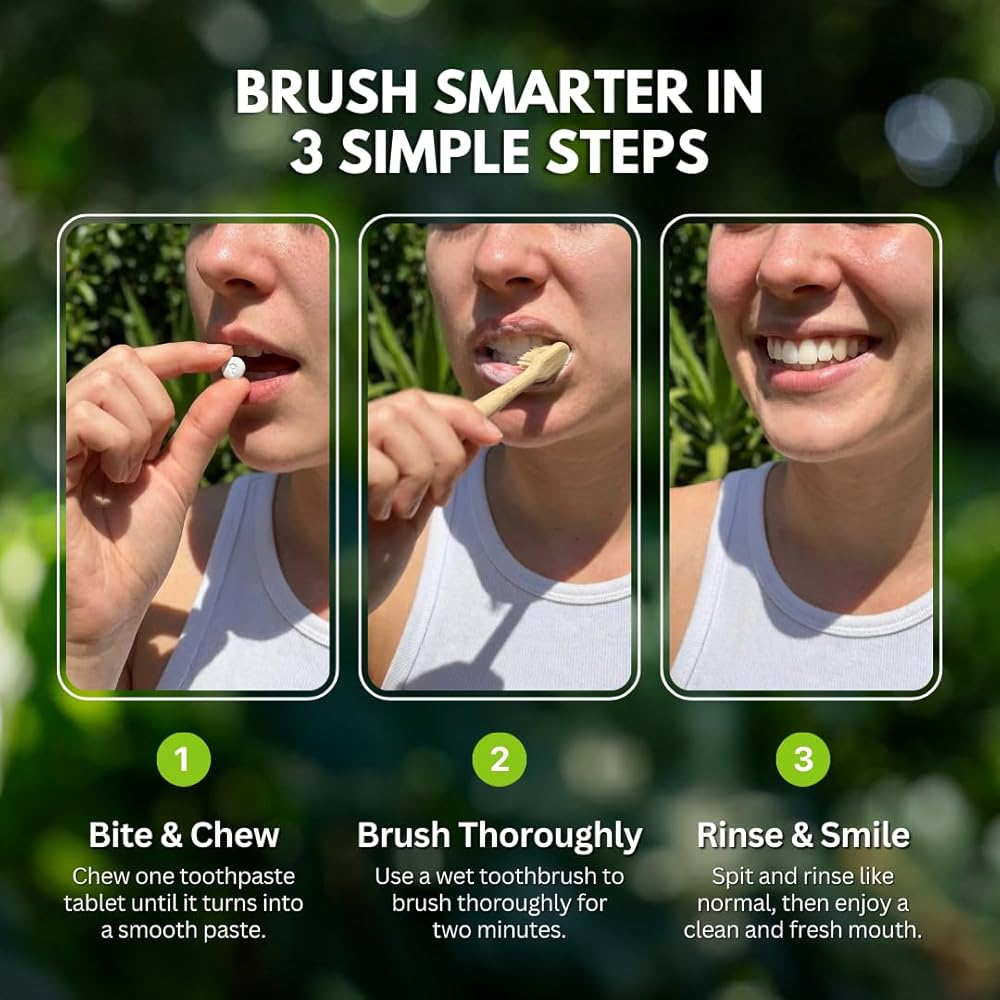 BRUSH SMARTER IN 3 SIMPLE STEPS

1

Bite & Chew

Chew one toothpaste tablet until it turns into a smooth paste.

2

Brush Thoroughly

Use a wet toothbrush to brush thoroughly for two minutes.

3

Rinse & Smile

Spit and rinse like normal, then enjoy a clean and fresh mouth.