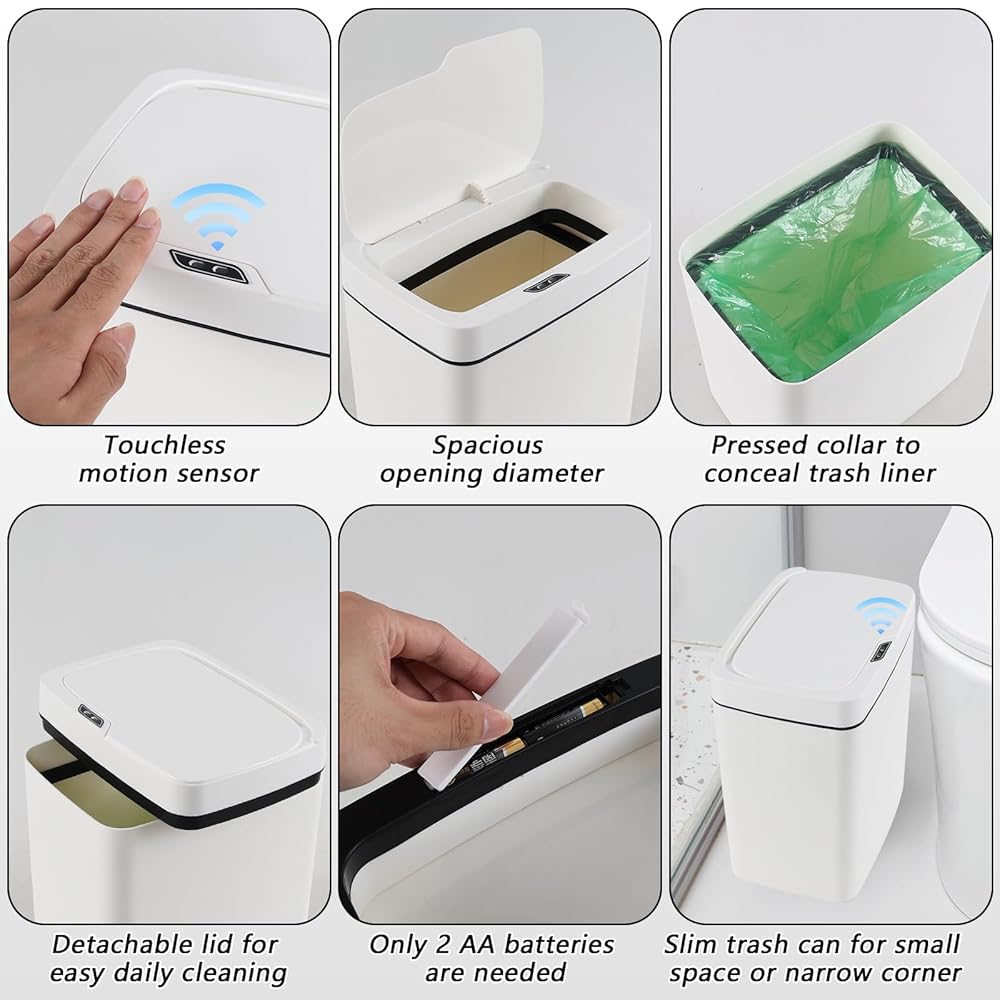 Touchless motion sensor

Spacious opening diameter

Pressed collar to conceal trash liner

Detachable lid for easy daily cleaning

Only 2 AA batteries are needed

Slim trash can for small space or narrow corner