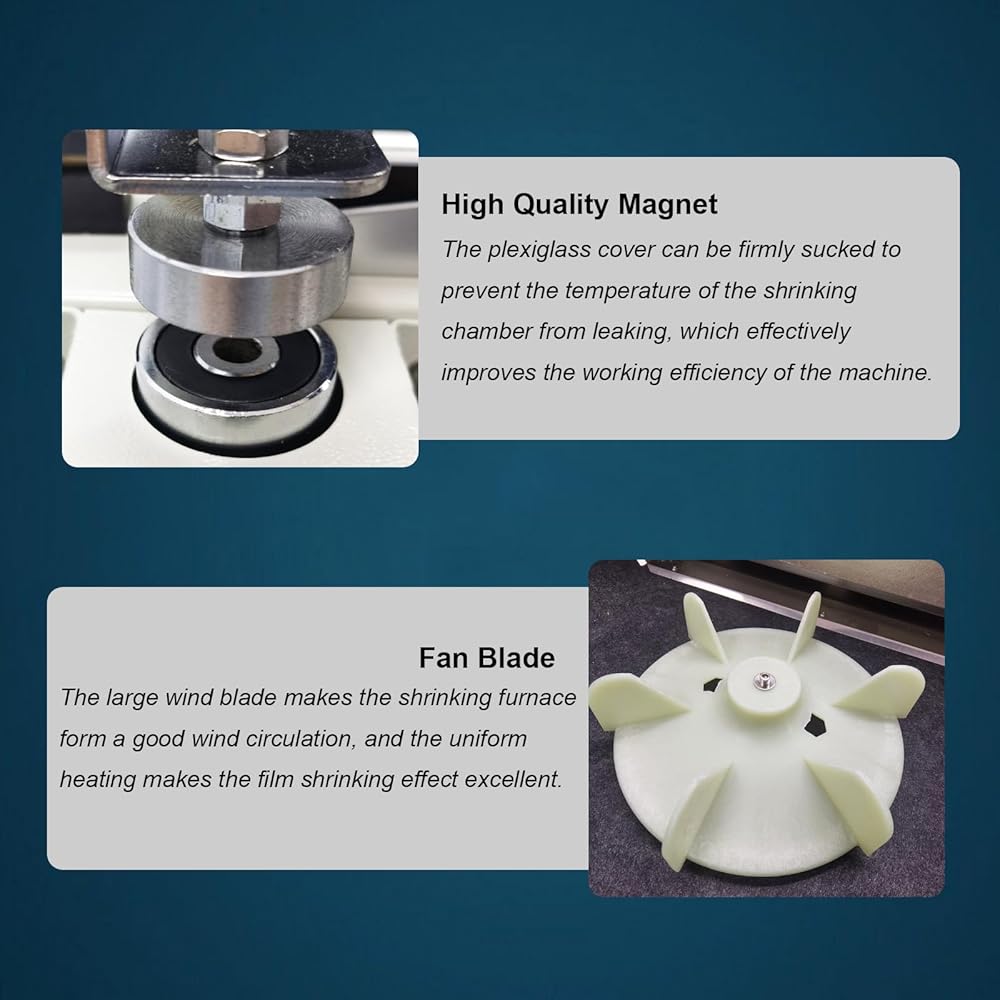 High Quality Magnet
The plexiglass cover can be firmly sucked to prevent the temperature of the shrinking chamber from leaking, which effectively improves the working efficiency of the machine.

Fan Blade
The large wind blade makes the shrinking furnace form a good wind circulation, and the uniform heating makes the film shrinking effect excellent.