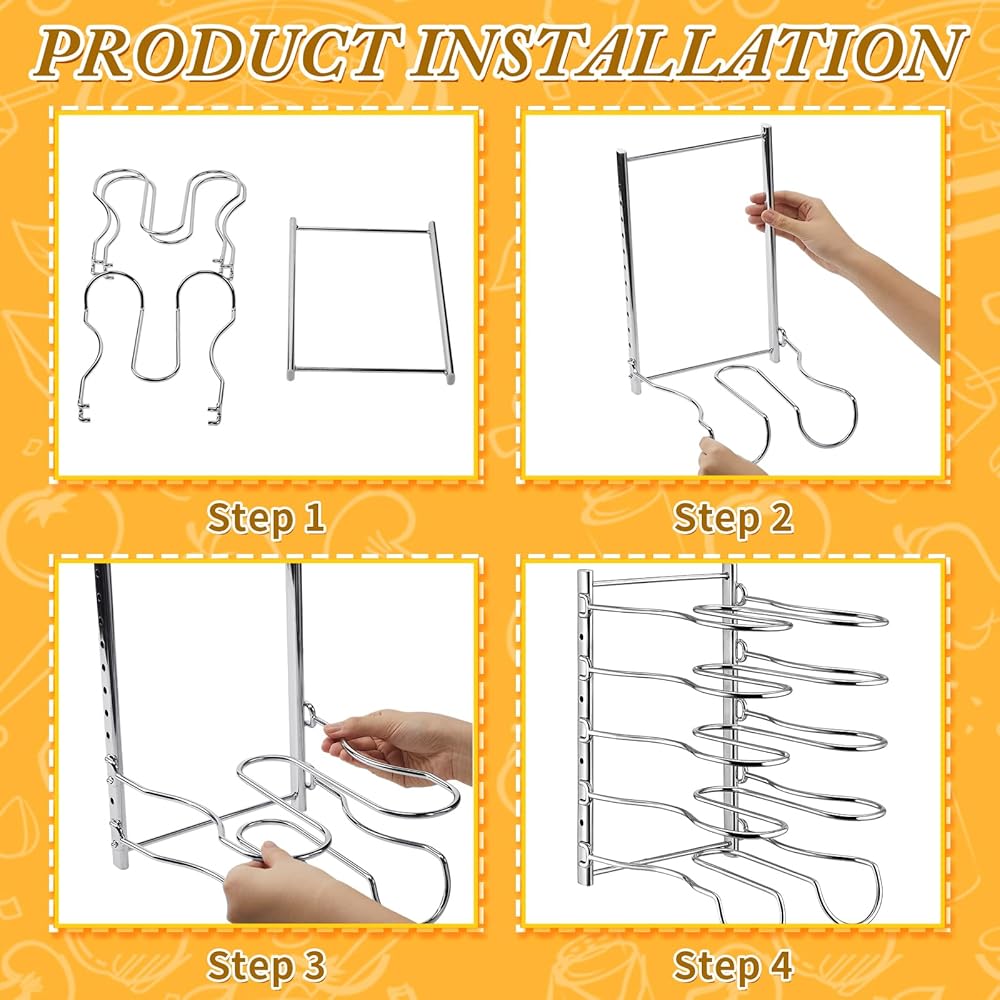 PRODUCT INSTALLATION

Step 1

Step 2

Step 3

Step 4