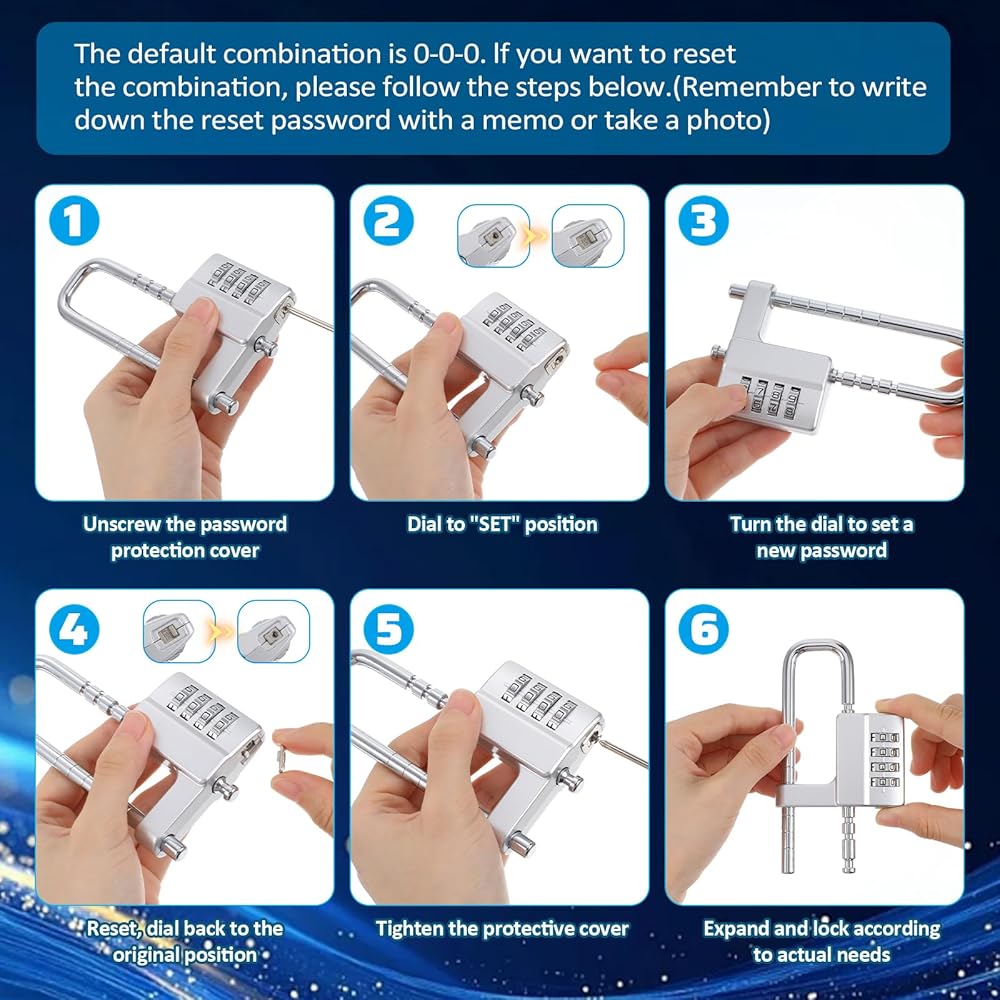 The default combination is 0-0-0. If you want to reset the combination, please follow the steps below.(Remember to write down the reset password with a memo or take a photo)

1

Unscrew the password protection cover

2

Dial to "SET" position

3

Turn the dial to set a new password

4

Reset, dial back to the original position

5

Tighten the protective cover

6

Expand and lock according to actual needs