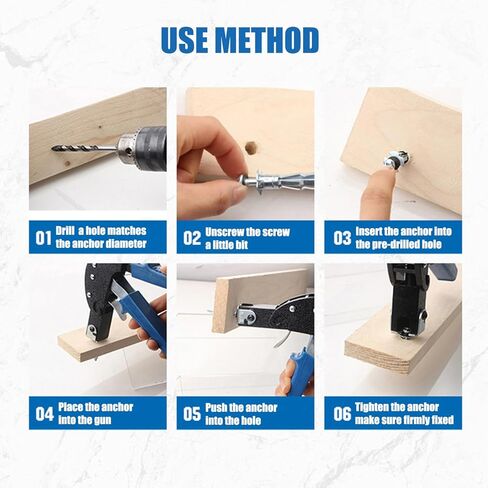 USE METHOD

01 Drill a hole matches the anchor diameter

02 Unscrew the screw a little bit

03 Insert the anchor into the pre-drilled hole

04 Place the anchor into the gun

05 Push the anchor into the hole

06 Tighten the anchor make sure firmly fixed