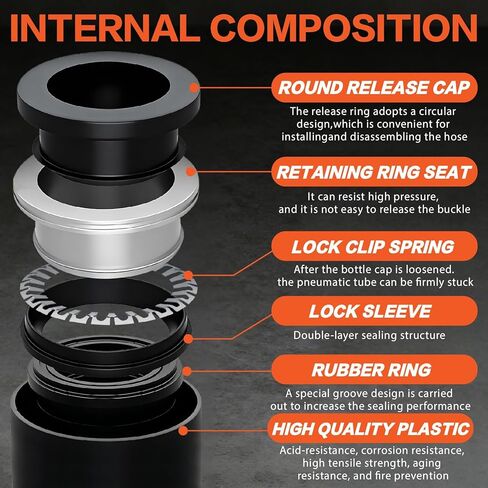 INTERNAL COMPOSITION

ROUND RELEASE CAP

The release ring adopts a circular design,which is convenient for installingand disassembling the hose

RETAINING RING SEAT

It can resist high pressure, and it is not easy to release the buckle

LOCK CLIP SPRING

After the bottle cap is loosened. the pneumatic tube can be firmly stuck

LOCK SLEEVE

Double-layer sealing structure

RUBBER RING

A special groove design is carried out to increase the sealing performance

HIGH QUALITY PLASTIC

Acid-resistance, corrosion resistance, high tensile strength, aging resistance, and fire prevention