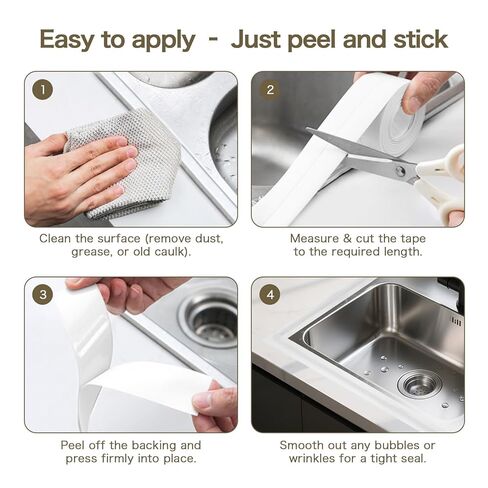 Easy to apply - Just peel and stick

1

Clean the surface (remove dust, grease, or old caulk).

2

Measure & cut the tape to the required length.

3

Peel off the backing and press firmly into place.

4

Smooth out any bubbles or wrinkles for a tight seal.