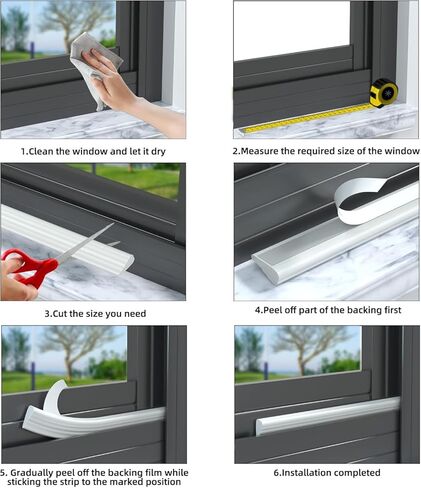 1.Clean the window and let it dry

2.Measure the required size of the window

3.Cut the size you need

4.Peel off part of the backing first

5. Gradually peel off the backing film while sticking the strip to the marked position

6.Installation completed