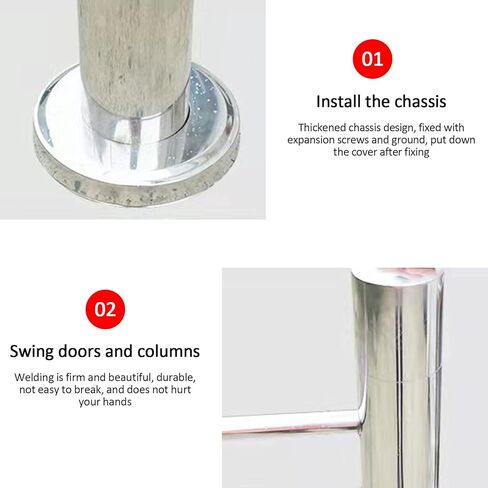 01

Install the chassis

Thickened chassis design, fixed with expansion screws and ground, put down the cover after fixing

02

Swing doors and columns

Welding is firm and beautiful, durable, not easy to break, and does not hurt your hands