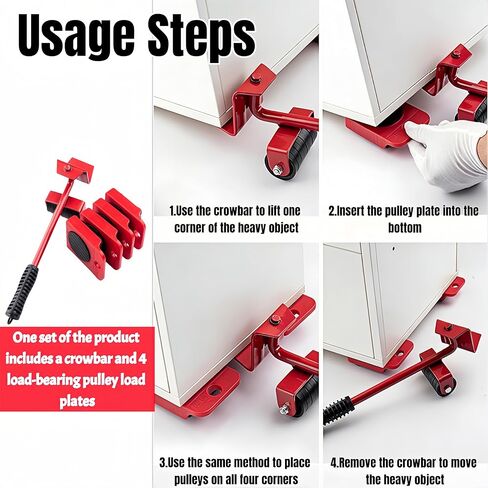 Usage Steps

One set of the product includes a crowbar and 4 load-bearing pulley load plates

1.Use the crowbar to lift one corner of the heavy object

2.Insert the pulley plate into the bottom

3.Use the same method to place pulleys on all four corners

4.Remove the crowbar to move the heavy object