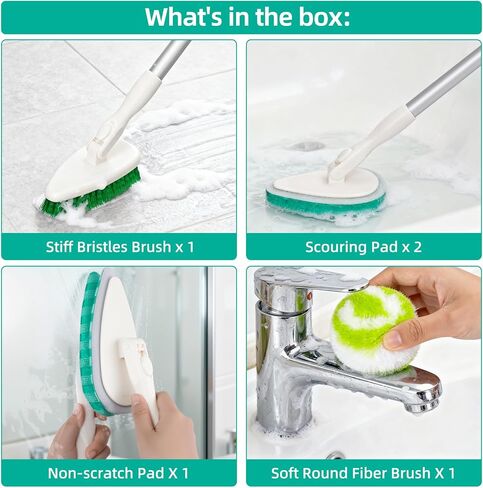 What's in the box:

Stiff Bristles Brush x 1

Scouring Pad x 2

Non-scratch Pad X 1

Soft Round Fiber Brush X 1