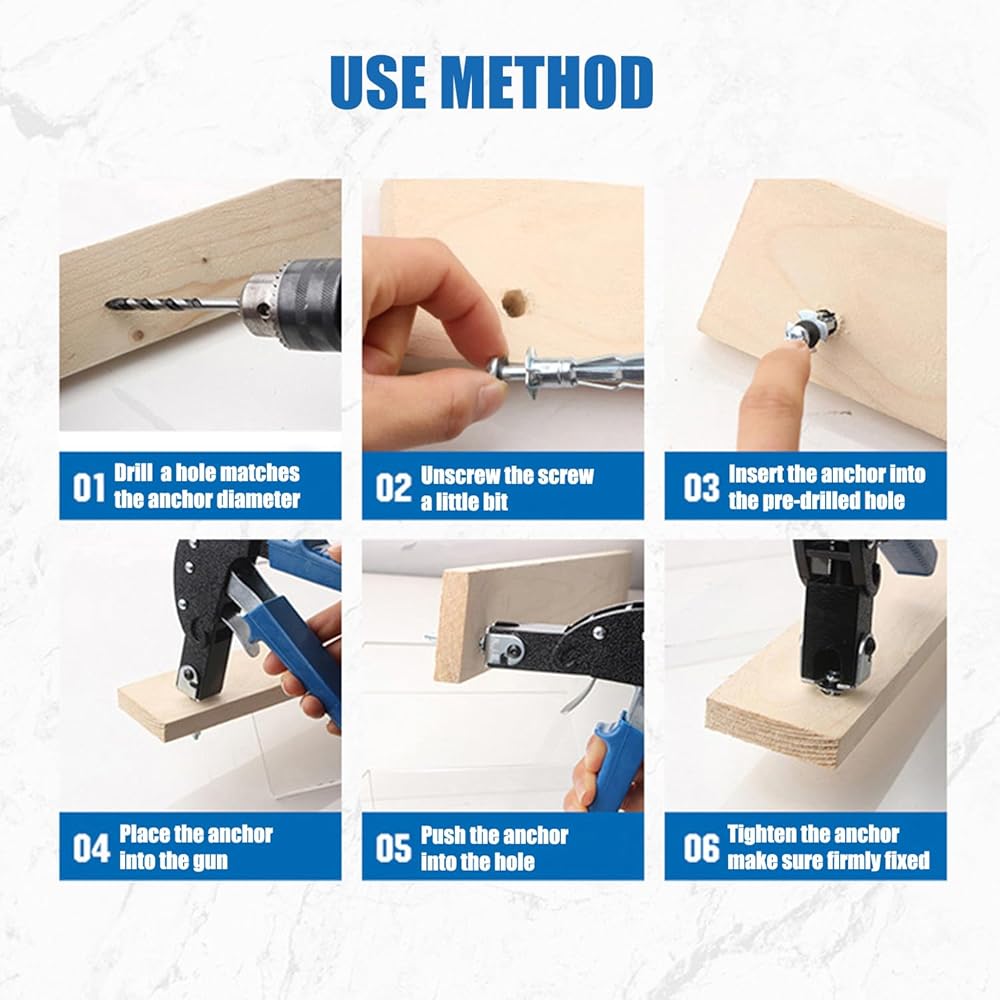 USE METHOD

01 Drill a hole matches the anchor diameter

02 Unscrew the screw a little bit

03 Insert the anchor into the pre-drilled hole

04 Place the anchor into the gun

05 Push the anchor into the hole

06 Tighten the anchor make sure firmly fixed