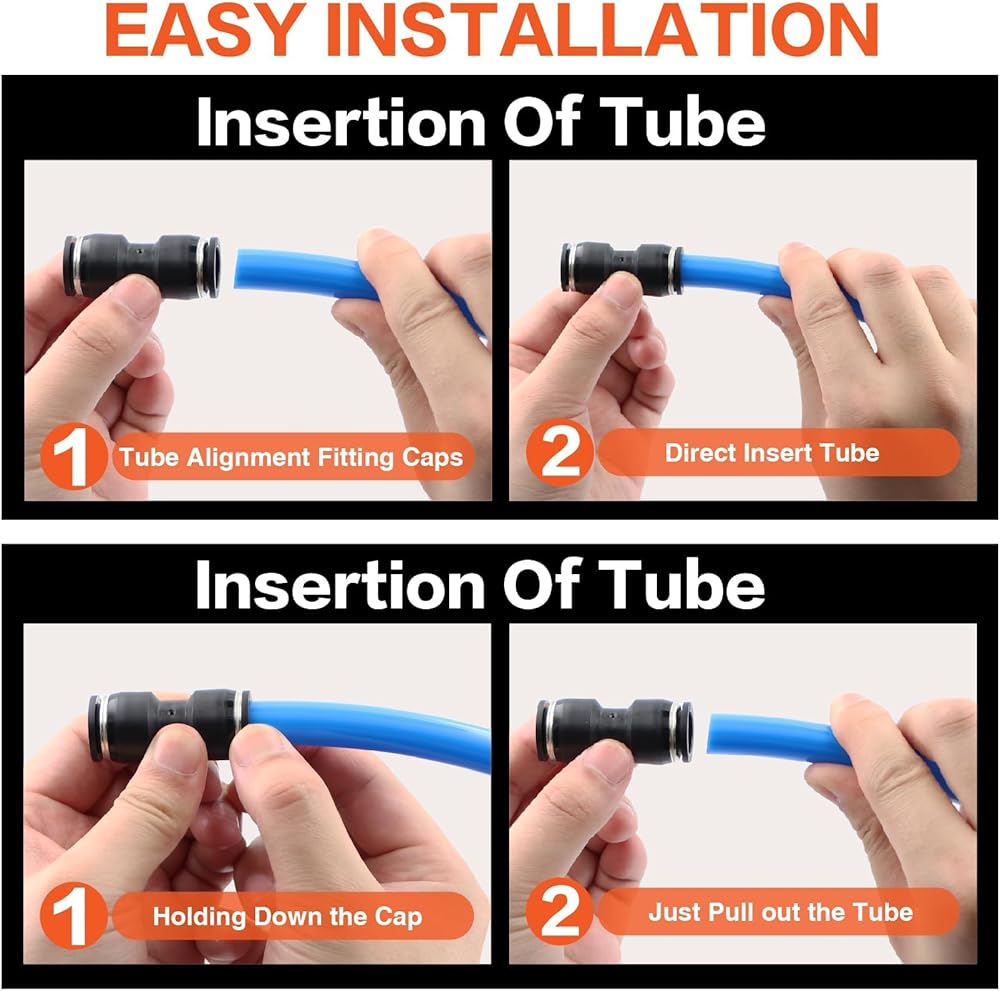 EASY INSTALLATION

Insertion Of Tube

1 Tube Alignment Fitting Caps

2 Direct Insert Tube

Insertion Of Tube

1 Holding Down the Cap

2 Just Pull out the Tube