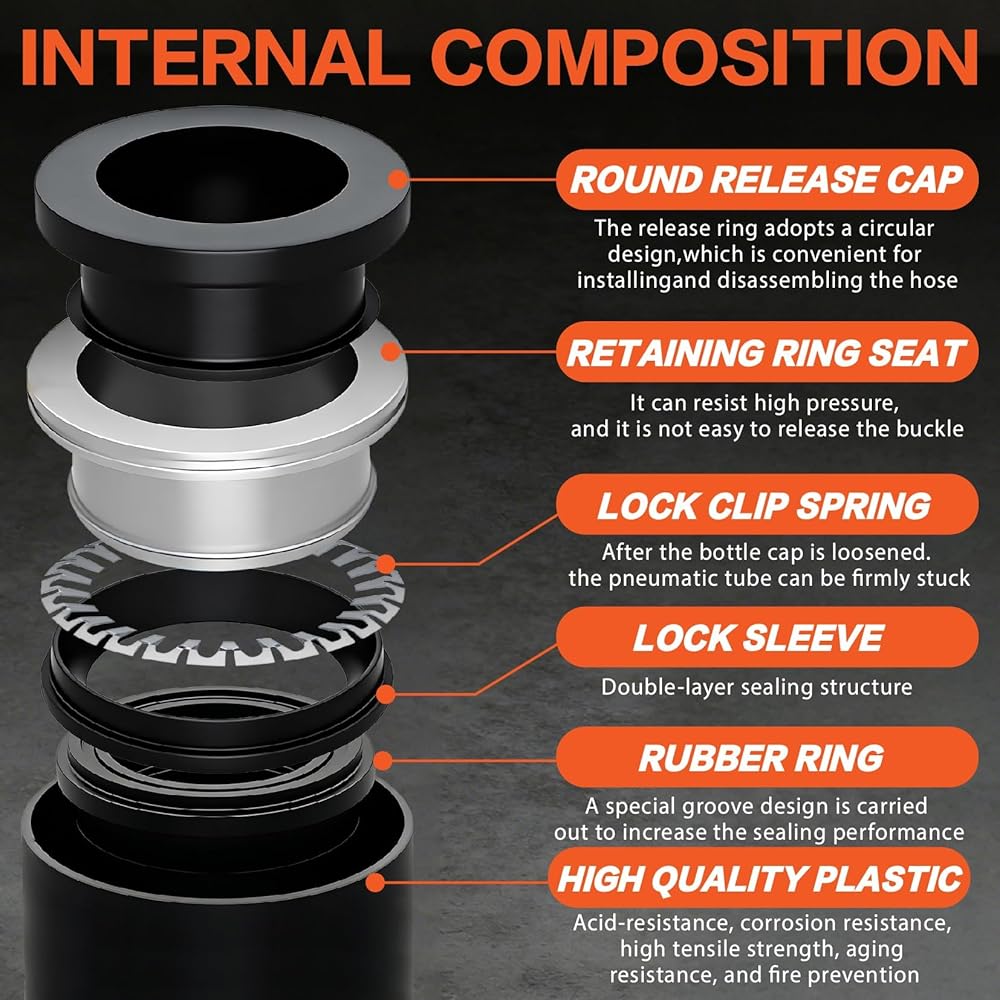 INTERNAL COMPOSITION

ROUND RELEASE CAP

The release ring adopts a circular design,which is convenient for installingand disassembling the hose

RETAINING RING SEAT

It can resist high pressure, and it is not easy to release the buckle

LOCK CLIP SPRING

After the bottle cap is loosened. the pneumatic tube can be firmly stuck

LOCK SLEEVE

Double-layer sealing structure

RUBBER RING

A special groove design is carried out to increase the sealing performance

HIGH QUALITY PLASTIC

Acid-resistance, corrosion resistance, high tensile strength, aging resistance, and fire prevention