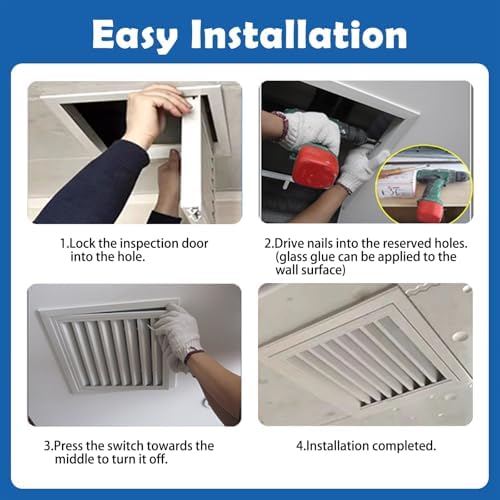 Easy Installation

1.Lock the inspection door into the hole.

2.Drive nails into the reserved holes. (glass glue can be applied to the wall surface)

3.Press the switch towards the middle to turn it off.

4.Installation completed.