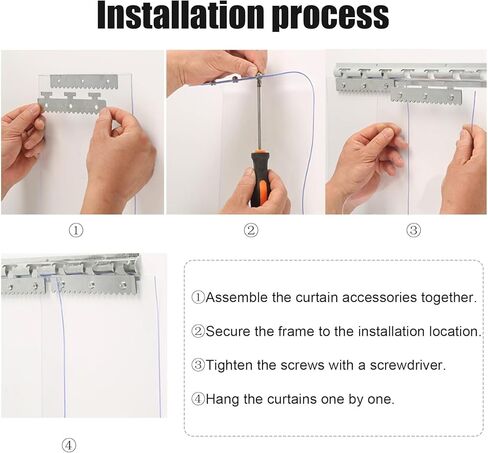 Installation process

①

②

③

④

①Assemble the curtain accessories together.

②Secure the frame to the installation location.

③Tighten the screws with a screwdriver.

④Hang the curtains one by one.