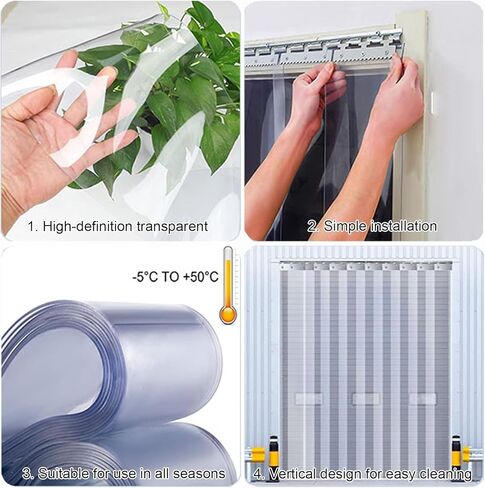 1. High-definition transparent

2. Simple installation

-5°C TO +50°C

3. Suitable for use in all seasons

4. Vertical design for easy cleaning