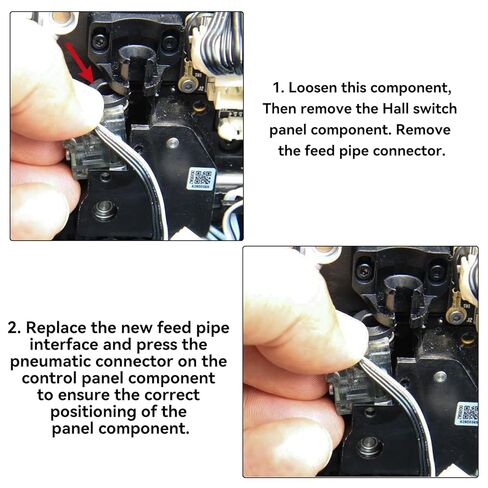 1. Loosen this component, Then remove the Hall switch panel component. Remove the feed pipe connector.

2. Replace the new feed pipe interface and press the pneumatic connector on the control panel component to ensure the correct positioning of the panel component.