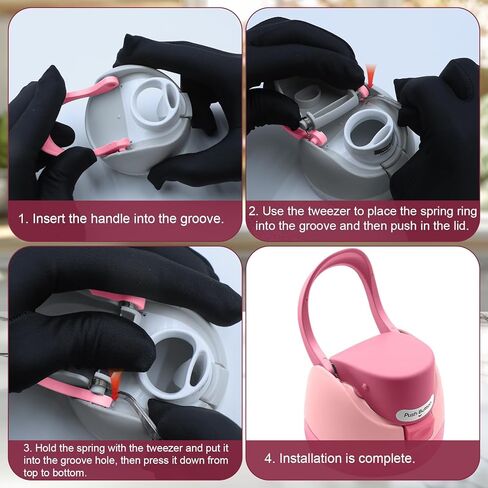 1. Insert the handle into the groove.

2. Use the tweezer to place the spring ring into the groove and then push in the lid.

3. Hold the spring with the tweezer and put it into the groove hole, then press it down from top to bottom.

Push Button

4. Installation is complete.