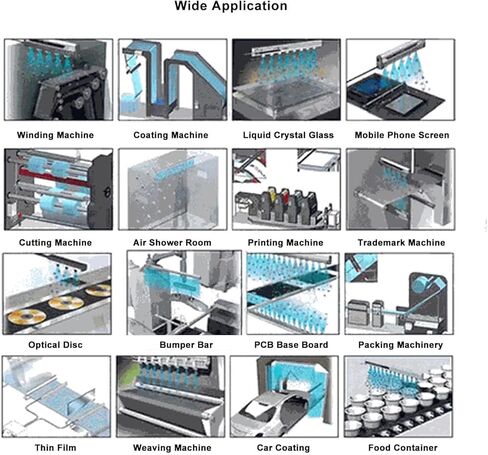 Wide Application

Winding Machine
Coating Machine
Liquid Crystal Glass
Mobile Phone Screen

Cutting Machine
Air Shower Room
Printing Machine
Trademark Machine

Optical Disc
Bumper Bar
PCB Base Board
Packing Machinery

Thin Film
Weaving Machine
Car Coating
Food Container