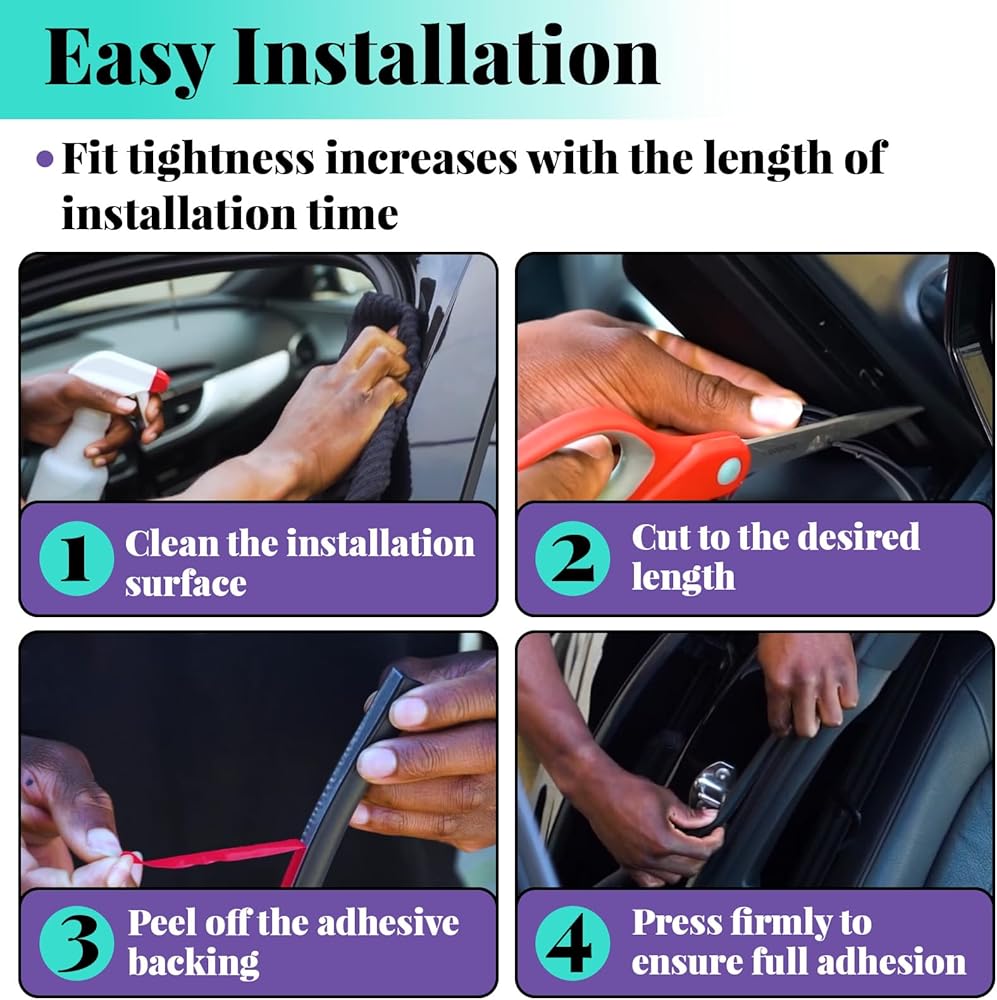 Easy Installation

• Fit tightness increases with the length of installation time

1 Clean the installation surface

2 Cut to the desired length

3 Peel off the adhesive backing

4 Press firmly to ensure full adhesion