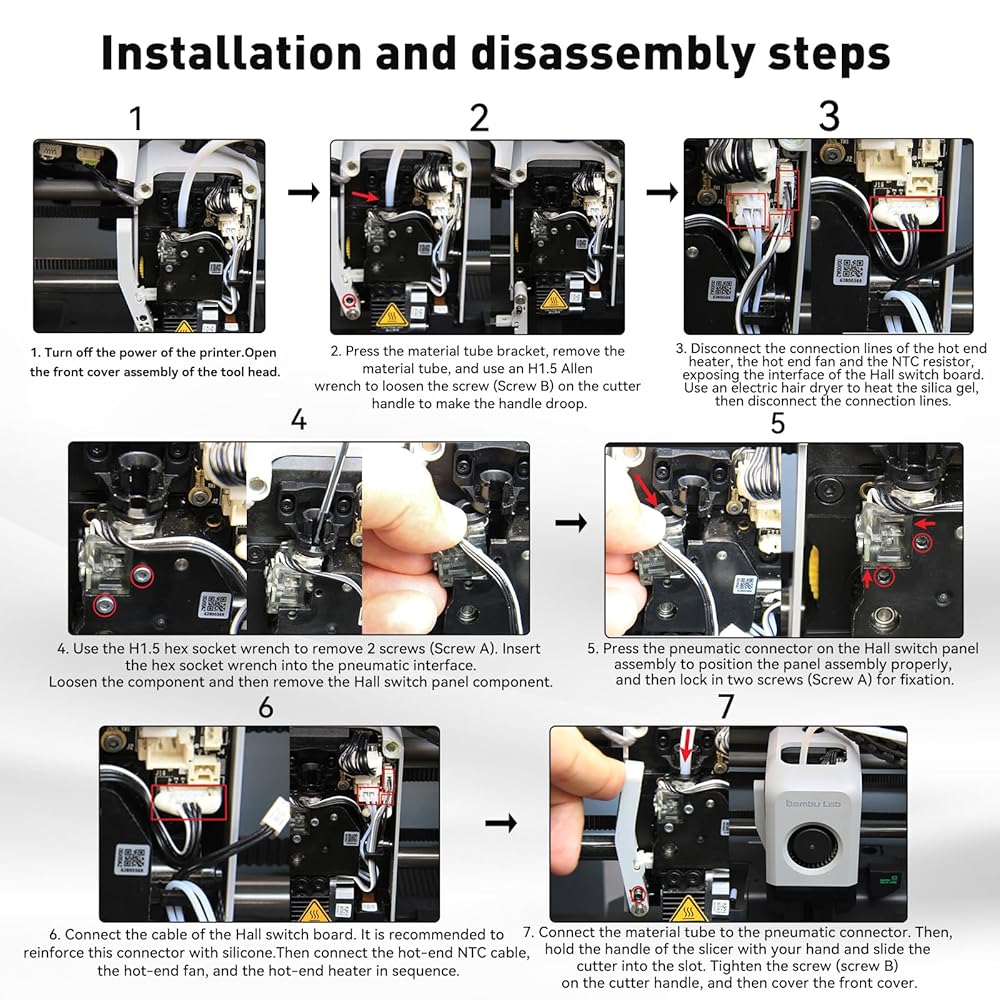 Installation and disassembly steps

1

1. Turn off the power of the printer.Open the front cover assembly of the tool head.

2

2. Press the material tube bracket, remove the material tube, and use an H1.5 Allen wrench to loosen the screw (Screw B) on the cutter handle to make the handle droop.

3

3. Disconnect the connection lines of the hot end heater, the hot end fan and the NTC resistor, exposing the interface of the Hall switch board. Use an electric hair dryer to heat the silica gel, then disconnect the connection lines.

4

4. Use the H1.5 hex socket wrench to remove 2 screws (Screw A). Insert the hex socket wrench into the pneumatic interface. Loosen the component and then remove the Hall switch panel component.

5

5. Press the pneumatic connector on the Hall switch panel assembly to position the panel assembly properly, and then lock in two screws (Screw A) for fixation.

6

6. Connect the cable of the Hall switch board. It is recommended to reinforce this connector with silicone.Then connect the hot-end NTC cable, the hot-end fan, and the hot-end heater in sequence.

7

bambu Lab

7. Connect the material tube to the pneumatic connector. Then, hold the handle of the slicer with your hand and slide the cutter into the slot. Tighten the screw (screw B) on the cutter handle, and then cover the front cover.