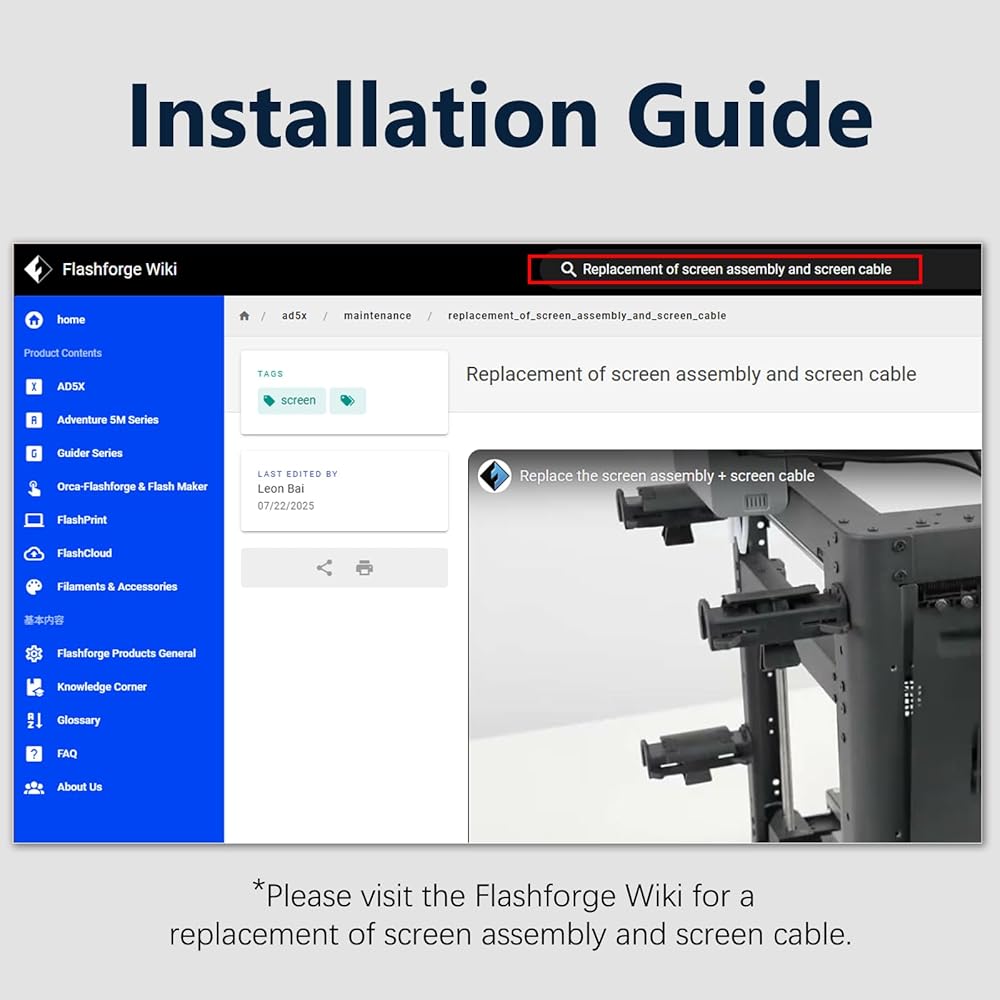 Installation Guide

Flashforge Wiki

Replacement of screen assembly and screen cable

home
Product Contents
AD5X
Adventure 5M Series
Guider Series
Orca-Flashforge & Flash Maker
FlashPrint
FlashCloud
Filaments & Accessories
基本内容
Flashforge Products General
Knowledge Corner
Glossary
FAQ
About Us

/ ad5x / maintenance / replacement_of_screen_assembly_and_screen_cable

TAGS
screen

LAST EDITED BY
Leon Bai
07/22/2025

Replacement of screen assembly and screen cable

Replace the screen assembly + screen cable

*Please visit the Flashforge Wiki for a replacement of screen assembly and screen cable.