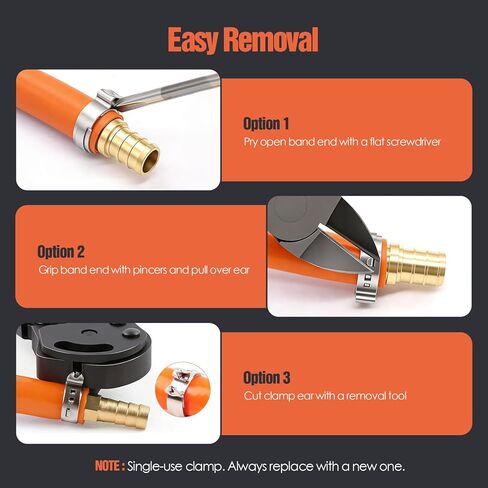 Easy Removal

Option 1
Pry open band end with a flat screwdriver

Option 2
Grip band end with pincers and pull over ear

Option 3
Cut clamp ear with a removal tool

NOTE : Single-use clamp. Always replace with a new one.