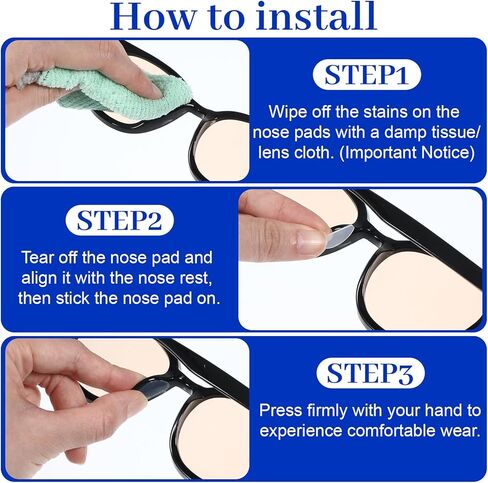 How to install

STEP1

Wipe off the stains on the nose pads with a damp tissue/ lens cloth. (Important Notice)

STEP2

Tear off the nose pad and align it with the nose rest, then stick the nose pad on.

STEP3

Press firmly with your hand to experience comfortable wear.