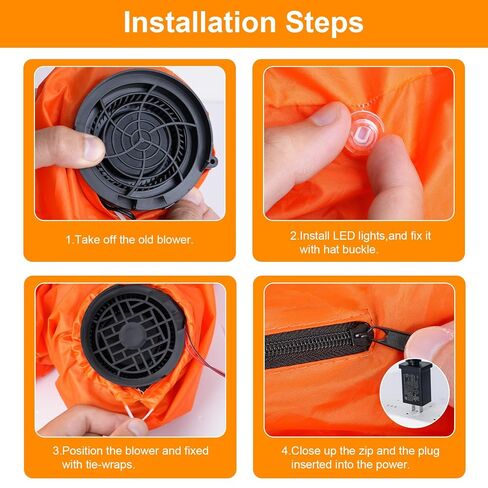 Installation Steps

1.Take off the old blower.

2.Install LED lights,and fix it with hat buckle.

3.Position the blower and fixed with tie-wraps.

4.Close up the zip and the plug inserted into the power.