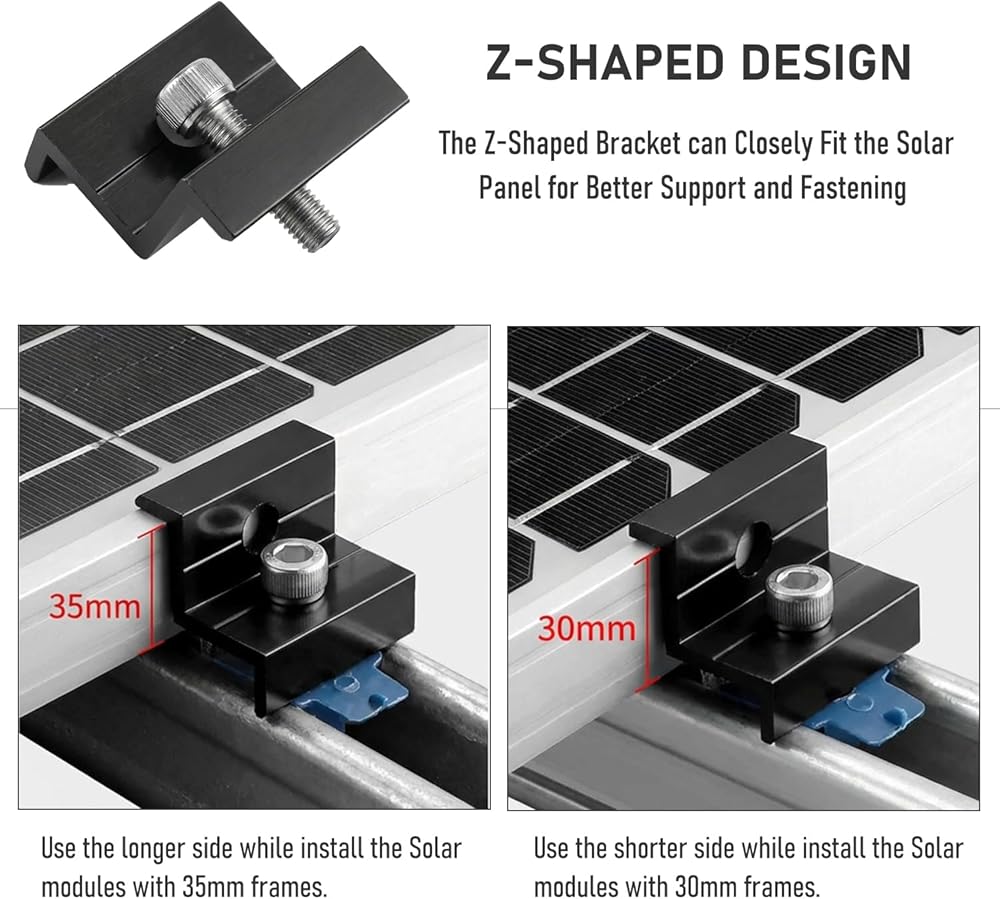 Z-SHAPED DESIGN

The Z-Shaped Bracket can Closely Fit the Solar Panel for Better Support and Fastening

35mm

30mm

Use the longer side while install the Solar modules with 35mm frames.

Use the shorter side while install the Solar modules with 30mm frames.