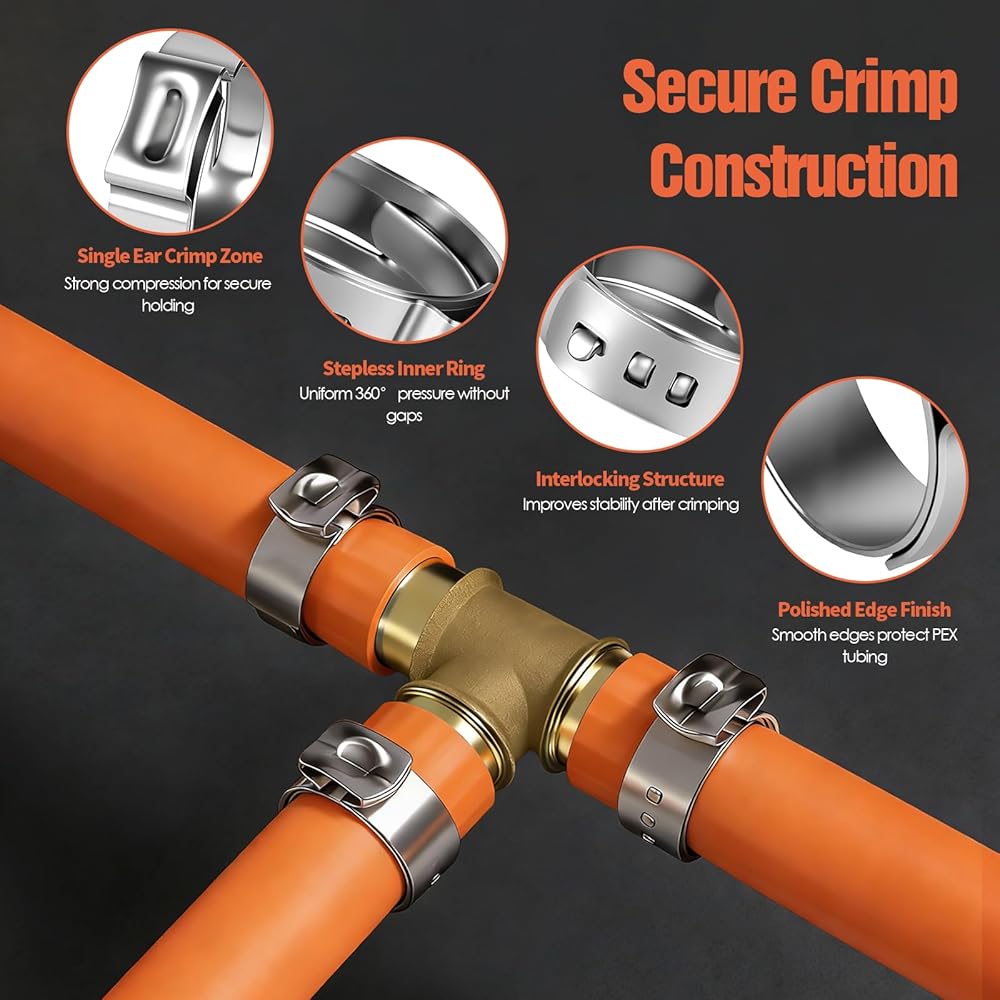 Secure Crimp Construction

Single Ear Crimp Zone
Strong compression for secure holding

Stepless Inner Ring
Uniform 360° pressure without gaps

Interlocking Structure
Improves stability after crimping

Polished Edge Finish
Smooth edges protect PEX tubing