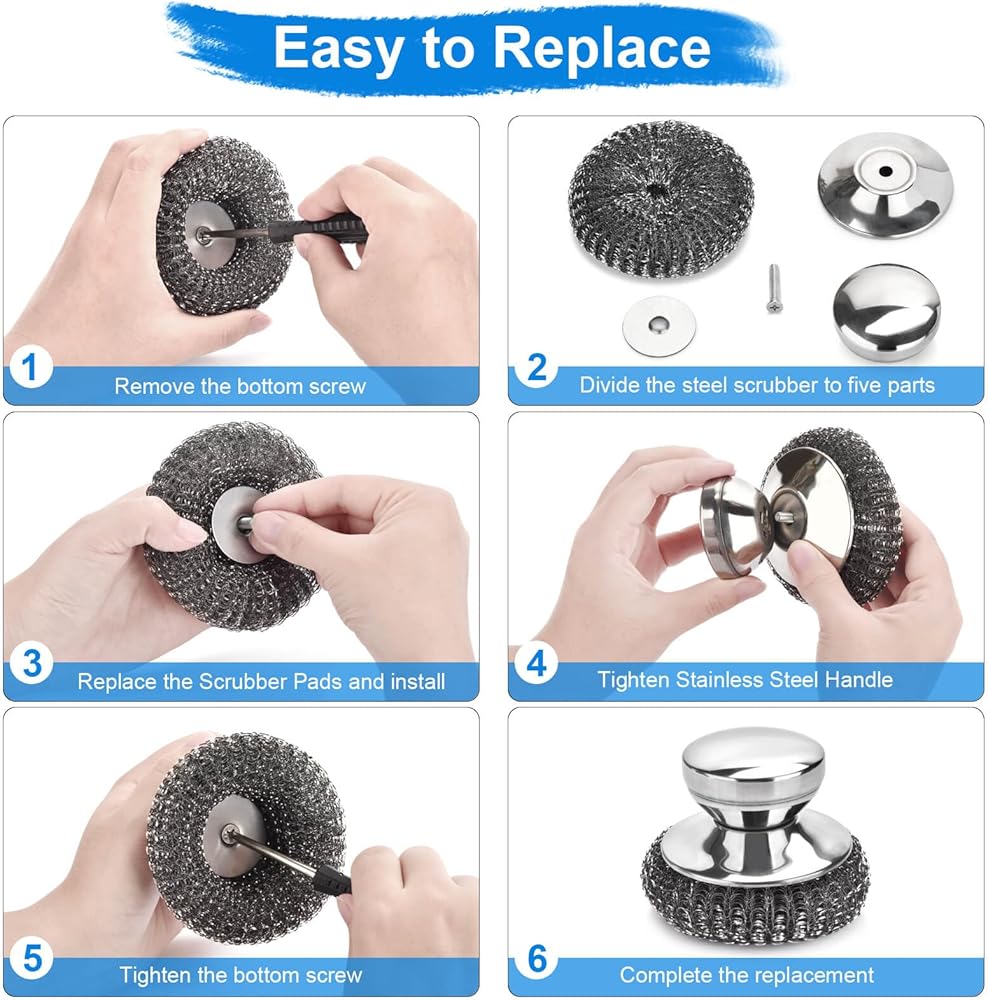 Easy to Replace

1 Remove the bottom screw

2 Divide the steel scrubber to five parts

3 Replace the Scrubber Pads and install

4 Tighten Stainless Steel Handle

5 Tighten the bottom screw

6 Complete the replacement