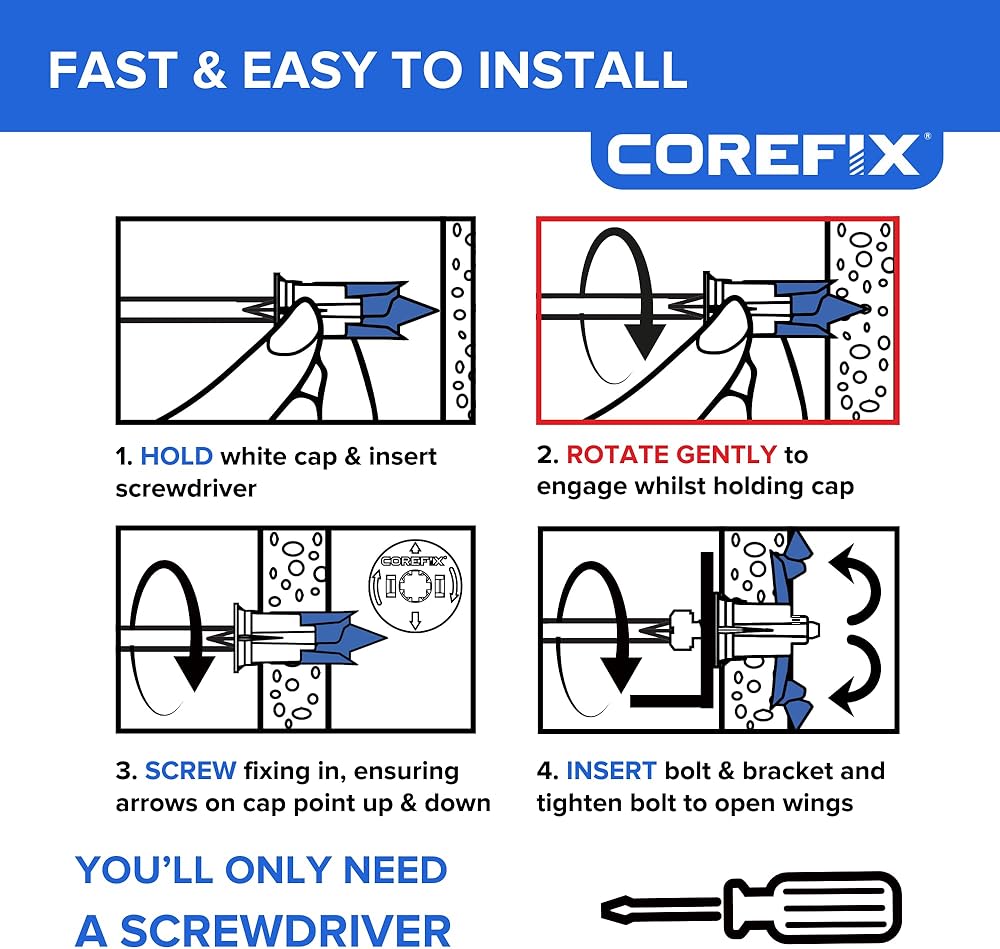 FAST & EASY TO INSTALL

COREFIX®

1. HOLD white cap & insert screwdriver

2. ROTATE GENTLY to engage whilst holding cap

COREFIX

3. SCREW fixing in, ensuring arrows on cap point up & down

4. INSERT bolt & bracket and tighten bolt to open wings

YOU'LL ONLY NEED A SCREWDRIVER