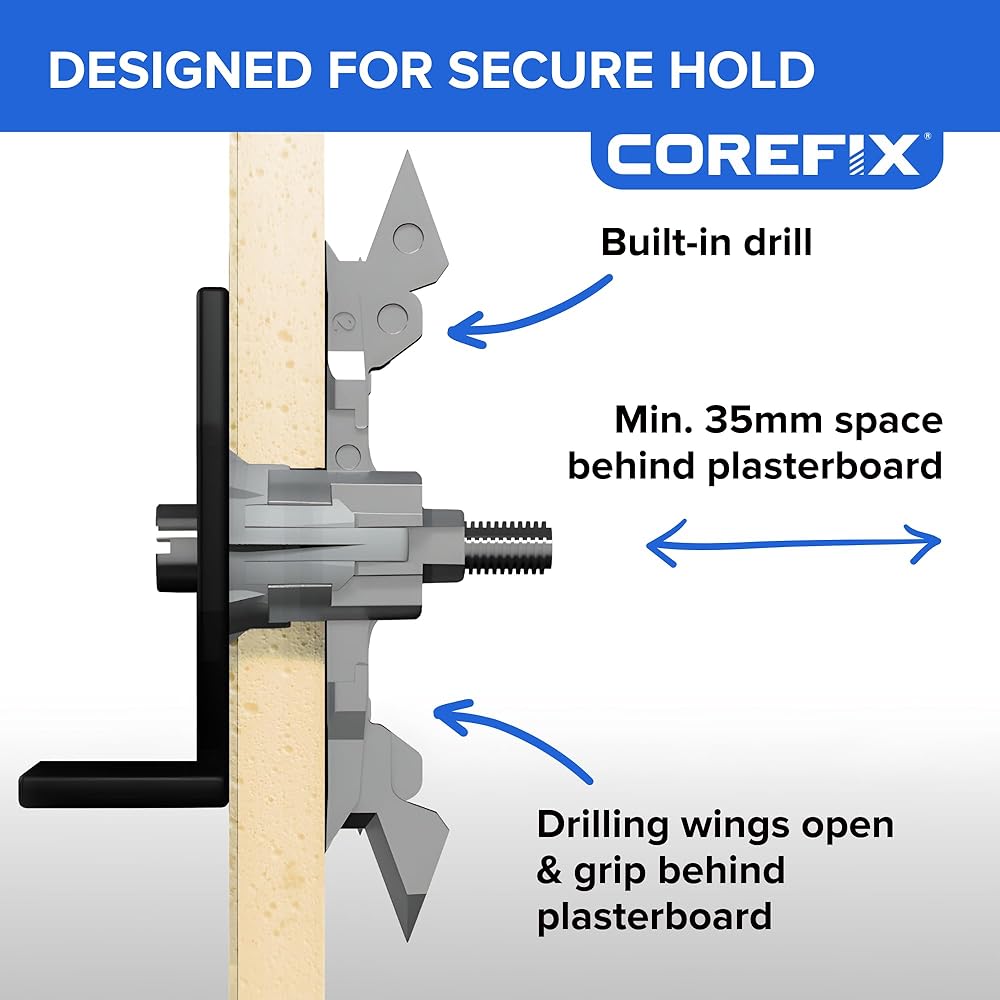 DESIGNED FOR SECURE HOLD

COREFIX®

Built-in drill

Min. 35mm space behind plasterboard

Drilling wings open & grip behind plasterboard