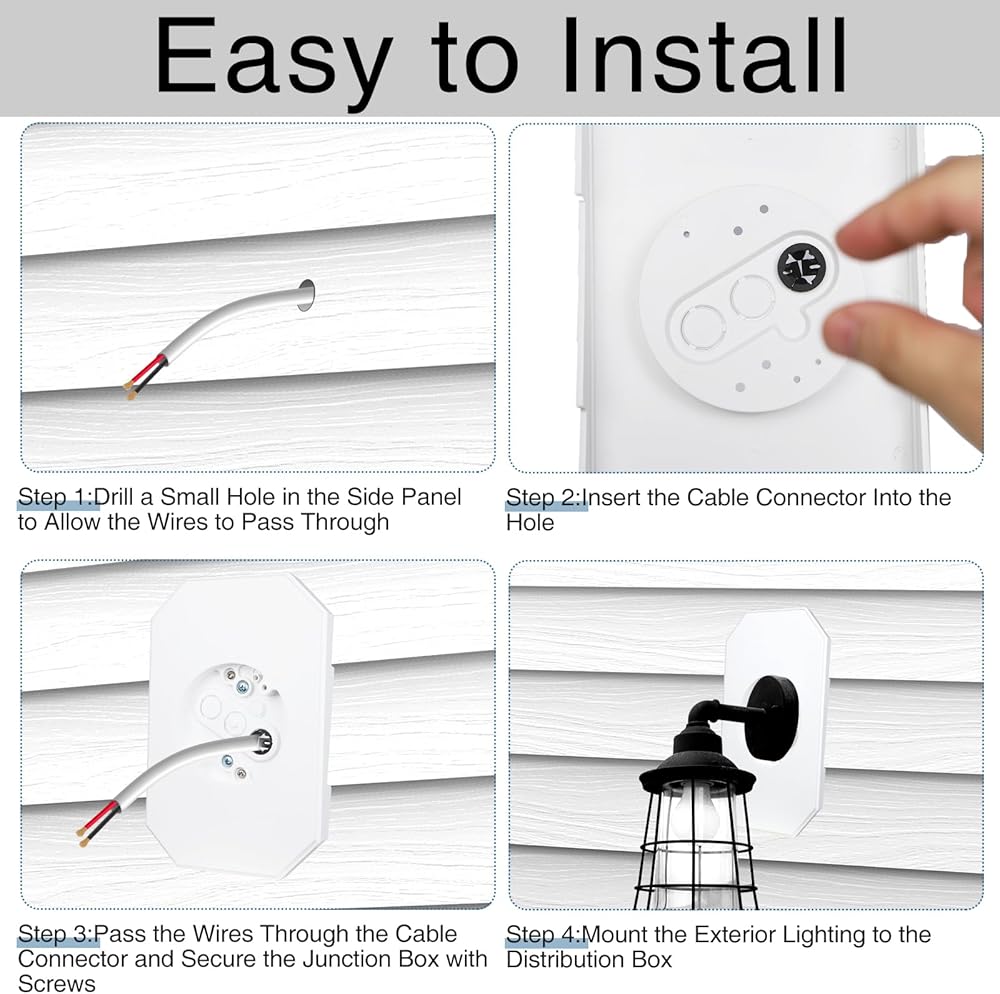 Easy to Install

Step 1:Drill a Small Hole in the Side Panel to Allow the Wires to Pass Through

Step 2:Insert the Cable Connector Into the Hole

Step 3:Pass the Wires Through the Cable Connector and Secure the Junction Box with Screws

Step 4:Mount the Exterior Lighting to the Distribution Box